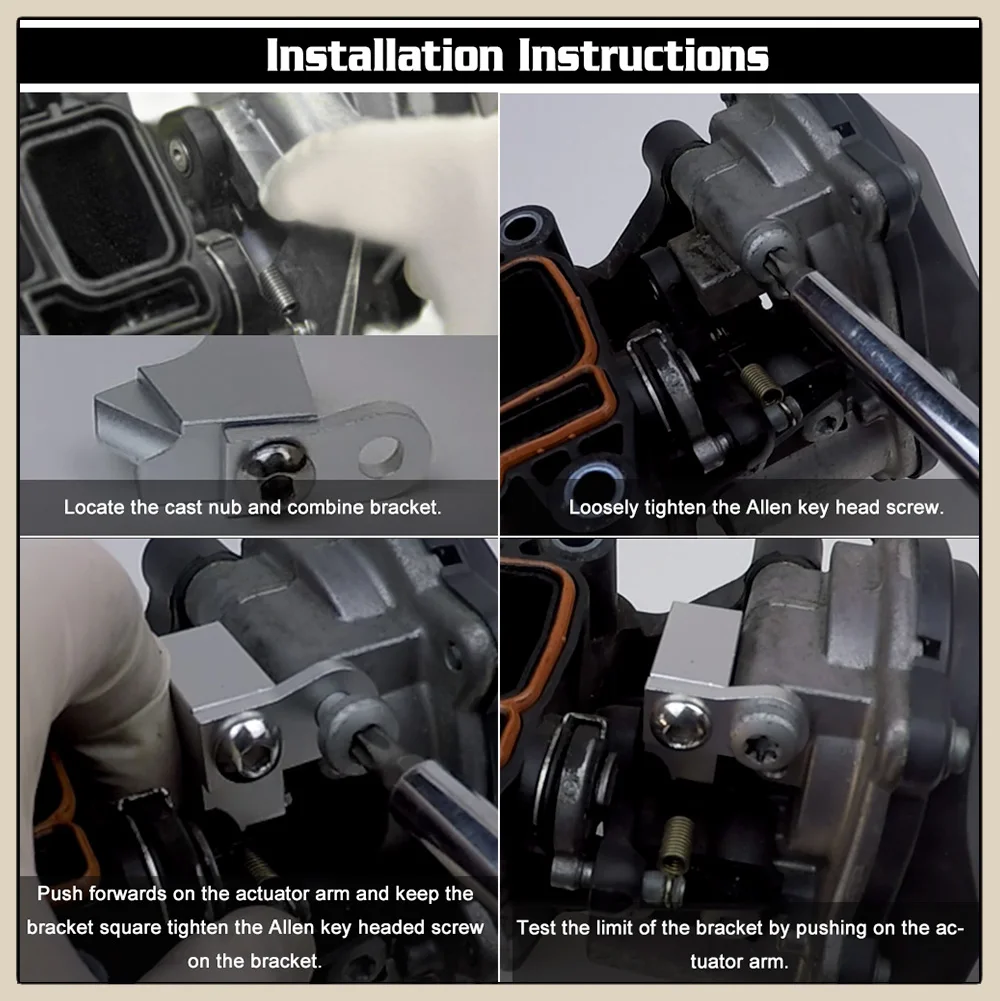 Installation Instructions

Locate the cast nub and combine bracket.

Loosely tighten the Allen key head screw.

Push forwards on the actuator arm and keep the bracket square tighten the Allen key headed screw on the bracket.

Test the limit of the bracket by pushing on the actuator arm.