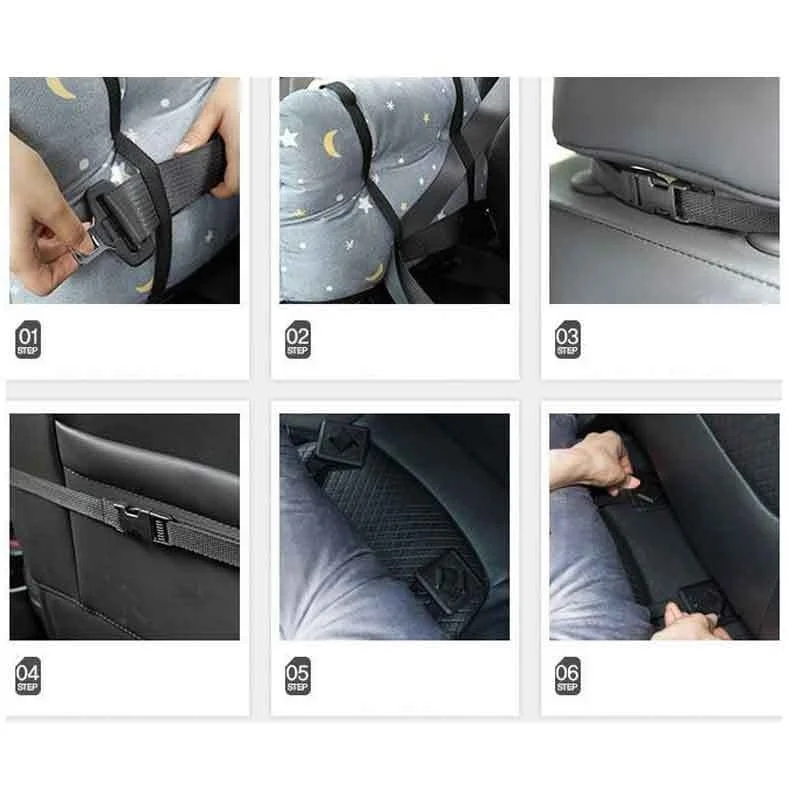 01
STEP

02
STEP

03
STEP

04
STEP

05
STEP

06
STEP