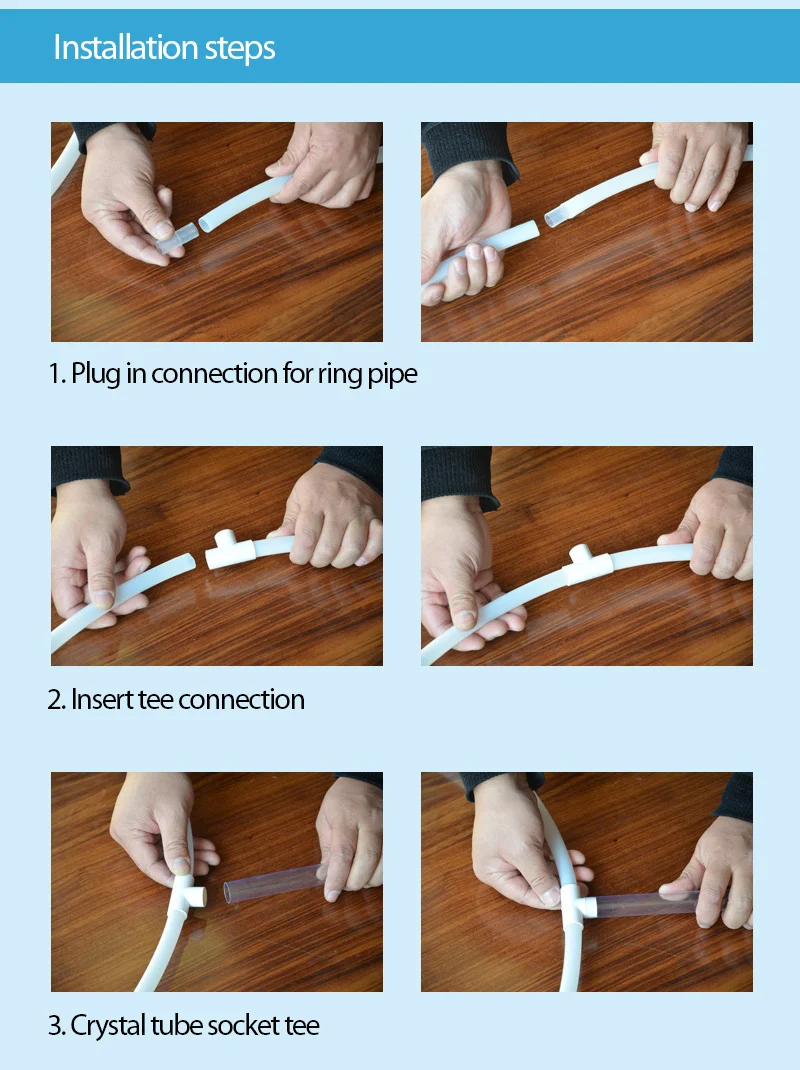 Installation steps

1. Plug in connection for ring pipe

2. Insert tee connection

3. Crystal tube socket tee