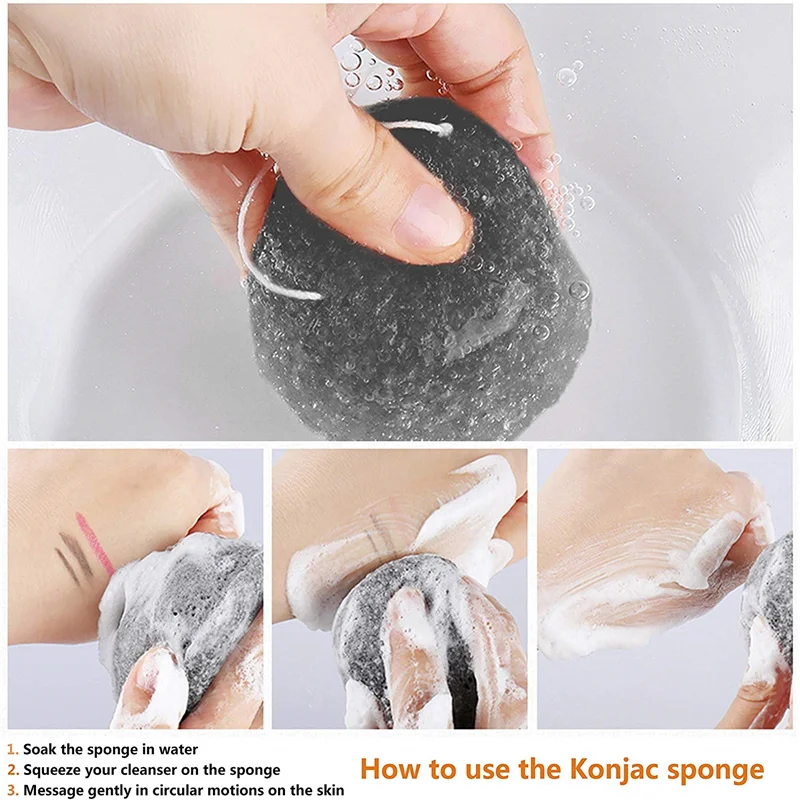 1. Soak the sponge in water
2. Squeeze your cleanser on the sponge
3. Message gently in circular motions on the skin

How to use the Konjac sponge