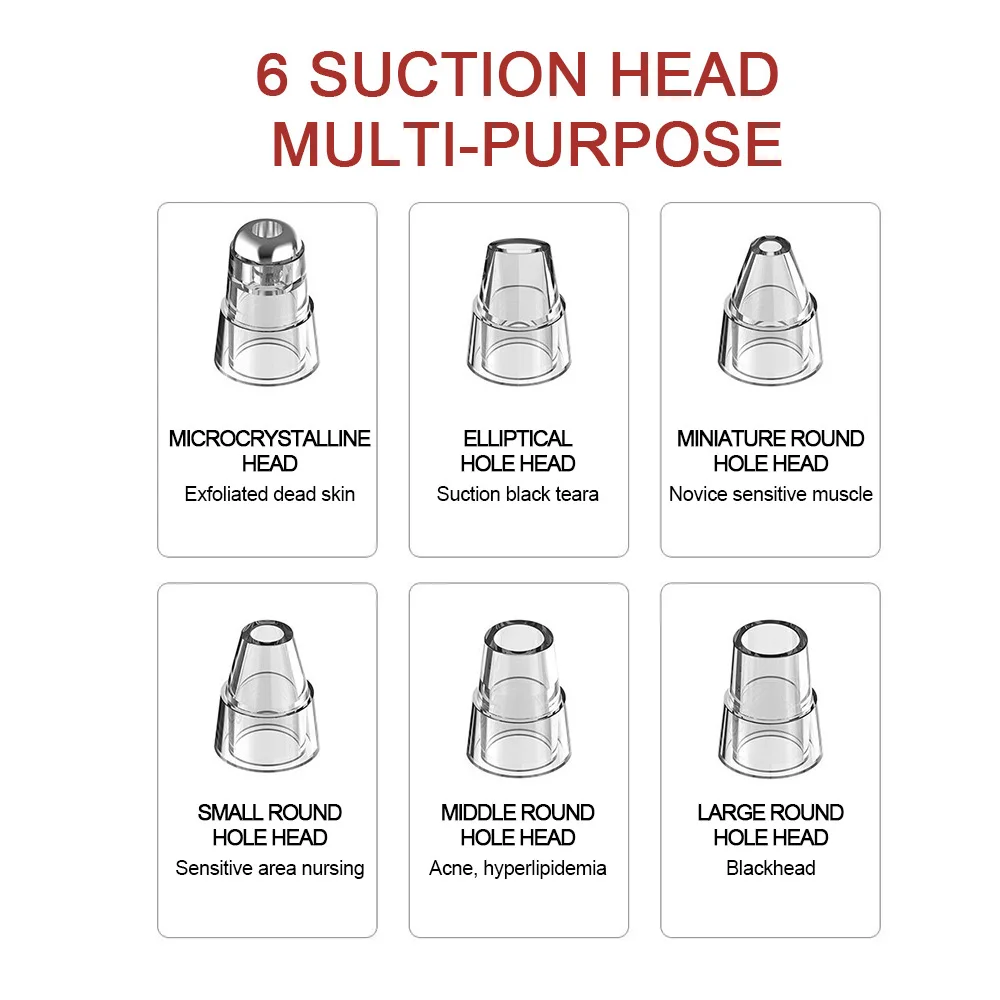 6 SUCTION HEAD MULTI-PURPOSE

MICROCRYSTALLINE HEAD
Exfoliated dead skin

ELLIPTICAL HOLE HEAD
Suction black teara

MINIATURE ROUND HOLE HEAD
Novice sensitive muscle

SMALL ROUND HOLE HEAD
Sensitive area nursing

MIDDLE ROUND HOLE HEAD
Acne, hyperlipidemia

LARGE ROUND HOLE HEAD
Blackhead