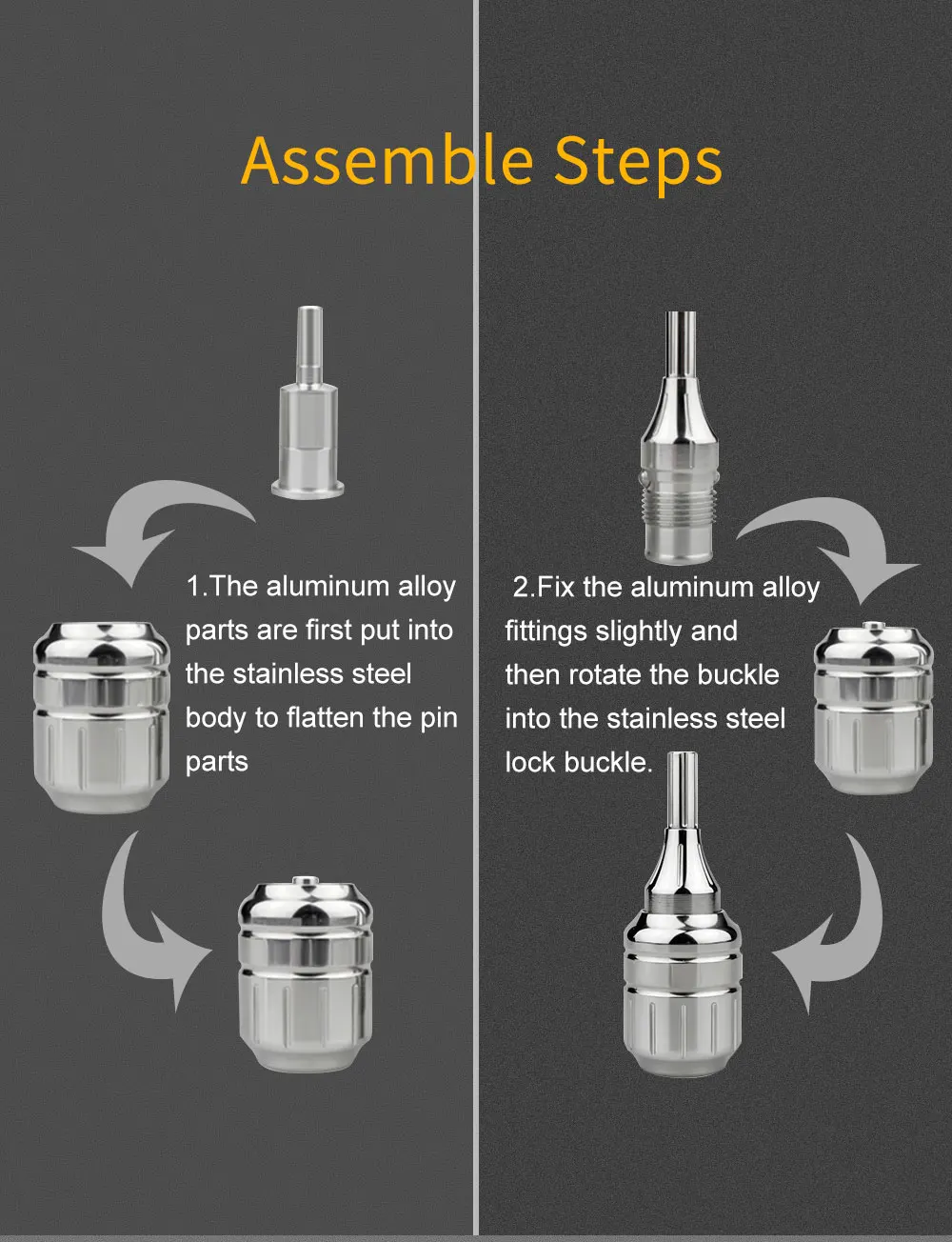 Assemble Steps

1.The aluminum alloy parts are first put into the stainless steel body to flatten the pin parts

2.Fix the aluminum alloy fittings slightly and then rotate the buckle into the stainless steel lock buckle.