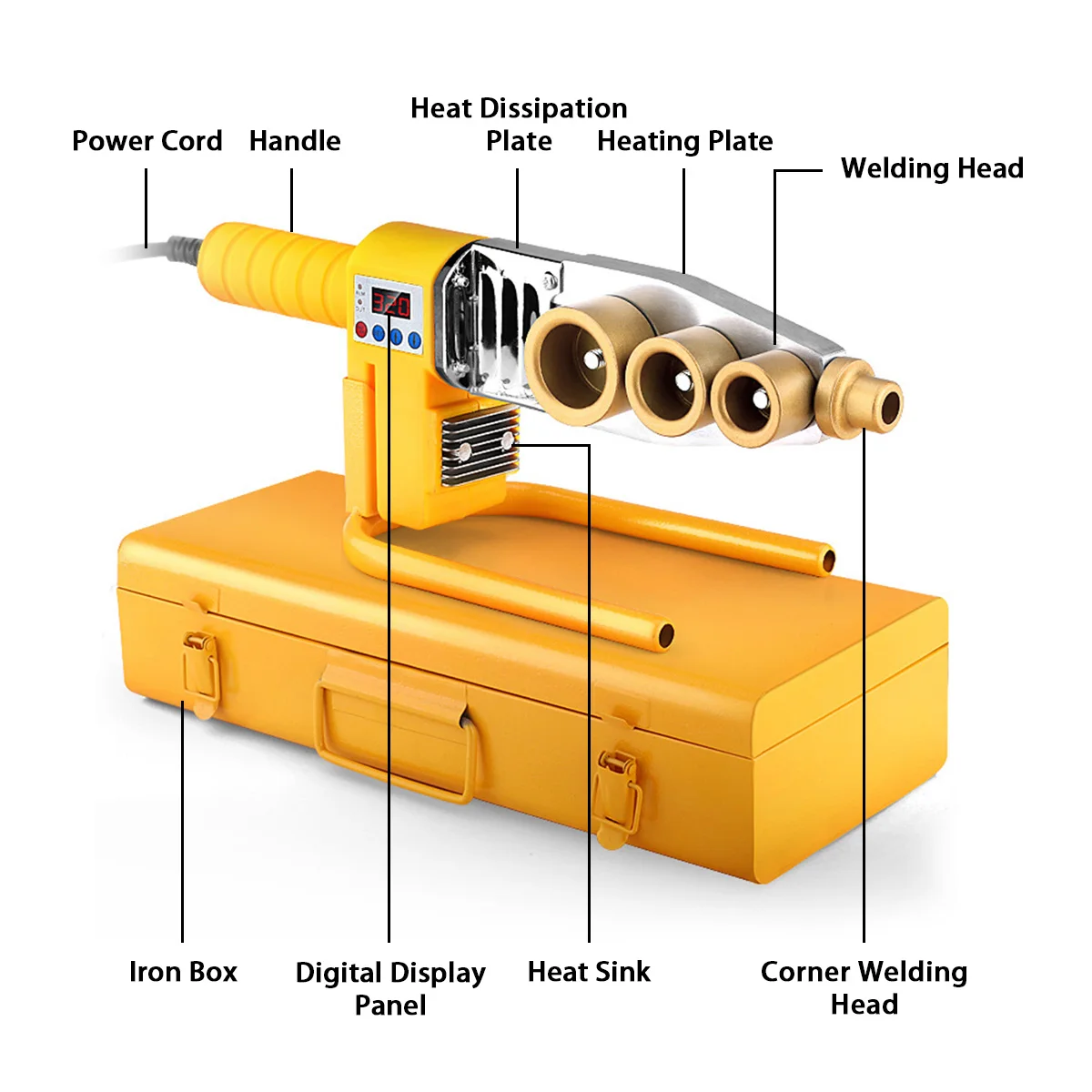 Power Cord Handle

Heat Dissipation Plate

Heating Plate

Welding Head

320

Iron Box

Digital Display Panel

Heat Sink

Corner Welding Head