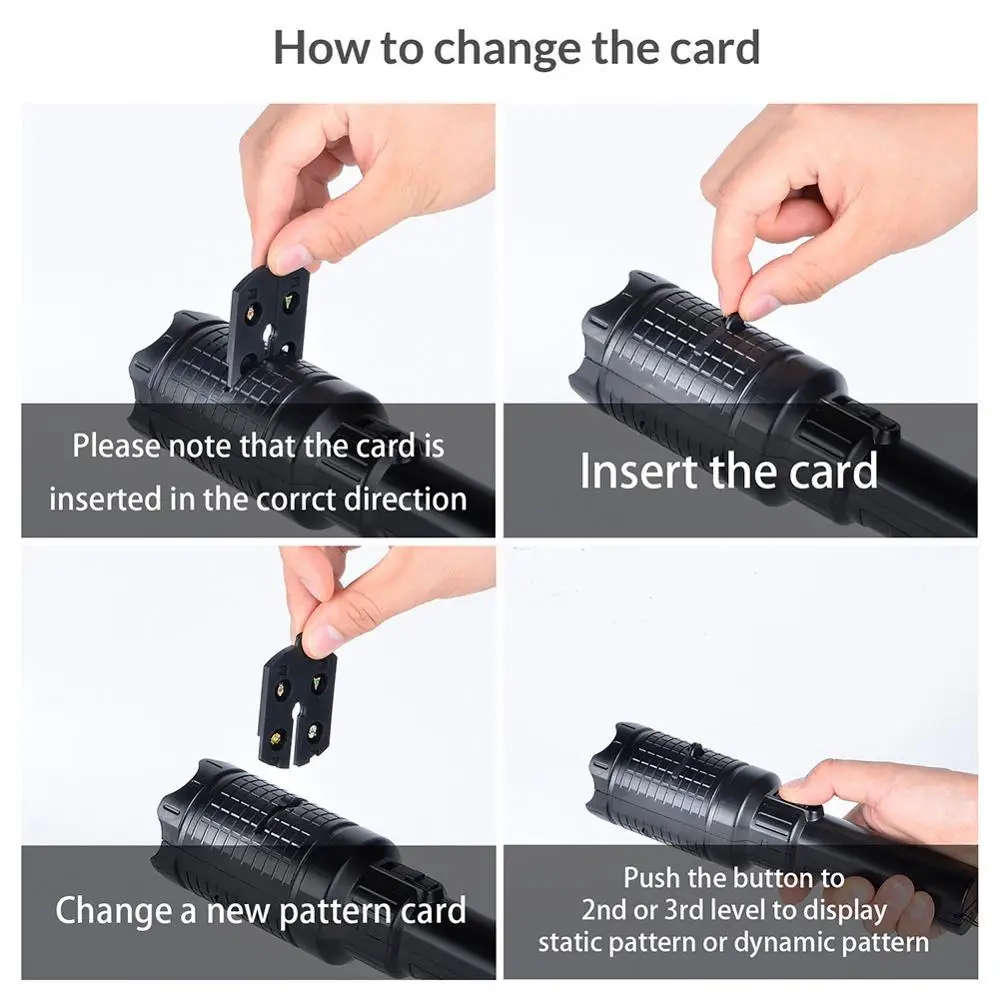 How to change the card

Please note that the card is inserted in the corrct direction

Insert the card

Change a new pattern card

Push the button to 2nd or 3rd level to display static pattern or dynamic pattern