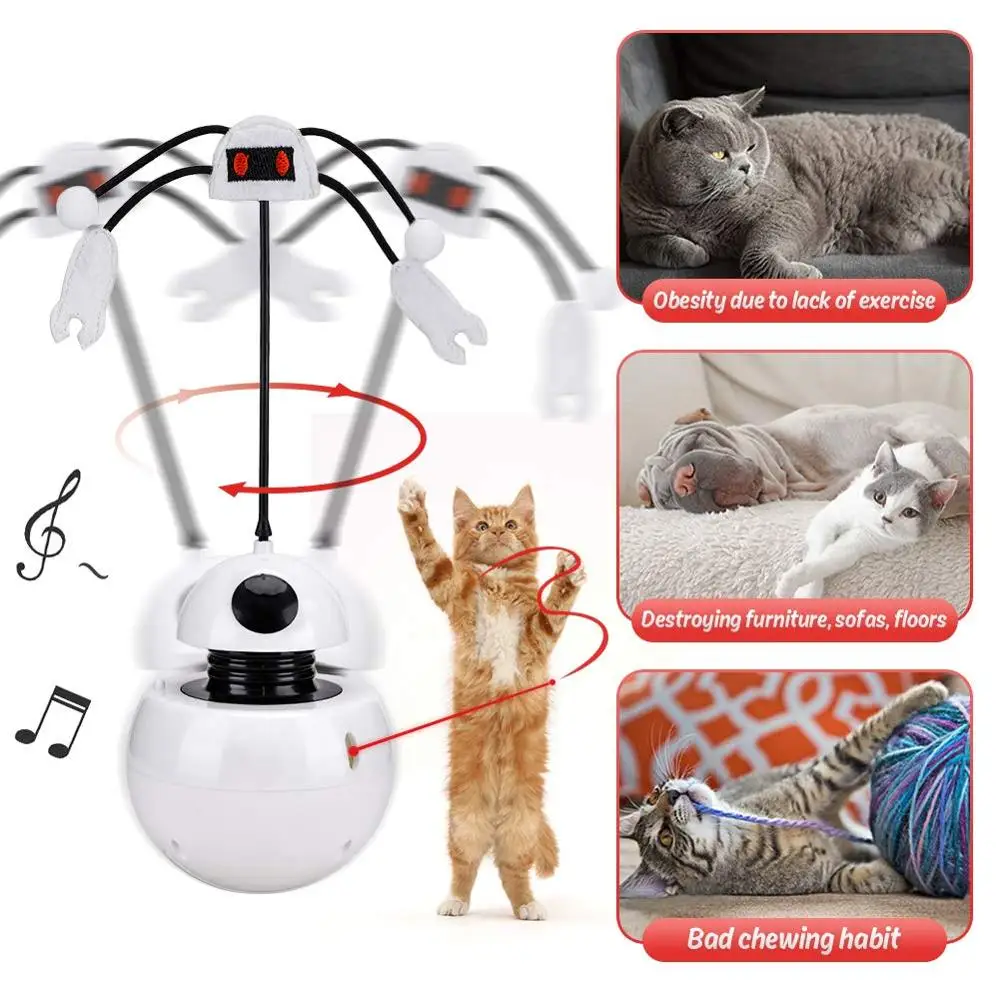 Obesity due to lack of exercise

Destroying furniture, sofas, floors

Bad chewing habit