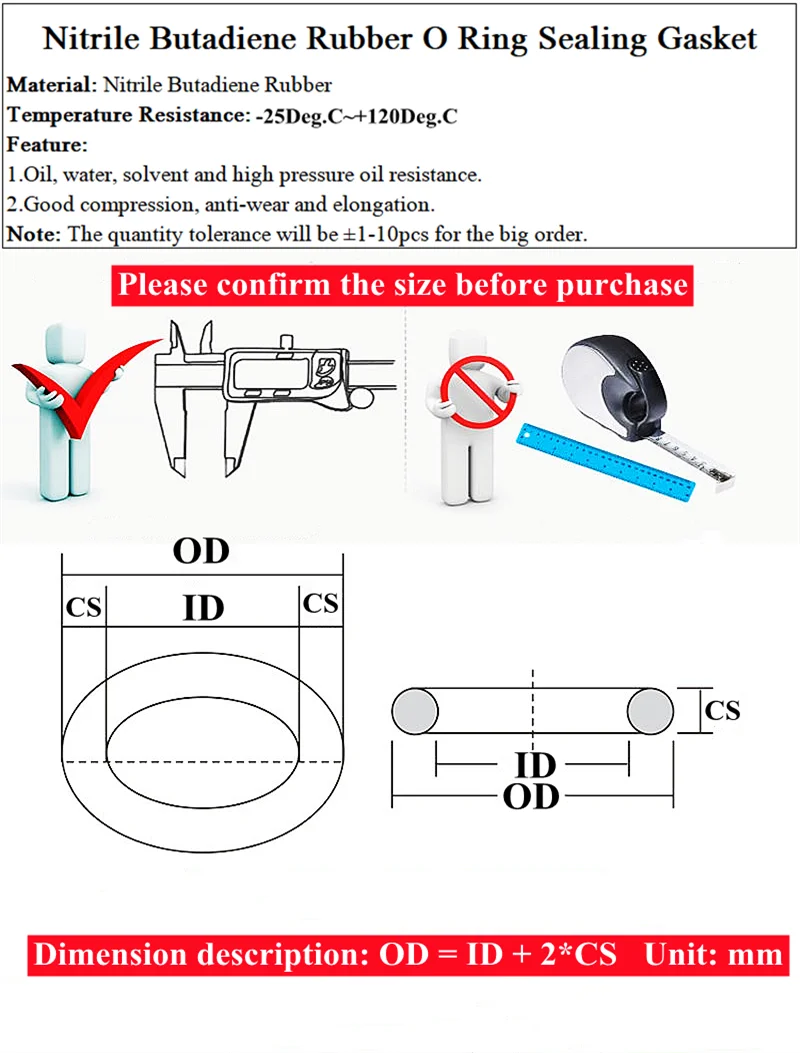 Nitrile Butadiene Rubber O Ring Sealing Gasket

Material: Nitrile Butadiene Rubber

Temperature Resistance: -25Deg.C~+120Deg.C

Feature:

1.Oil, water, solvent and high pressure oil resistance.

2.Good compression, anti-wear and elongation.

Note: The quantity tolerance will be ±1-10pcs for the big order.

Please confirm the size before purchase

OD

CS ID CS

CS

ID

OD

Dimension description: OD = ID + 2*CS Unit: mm