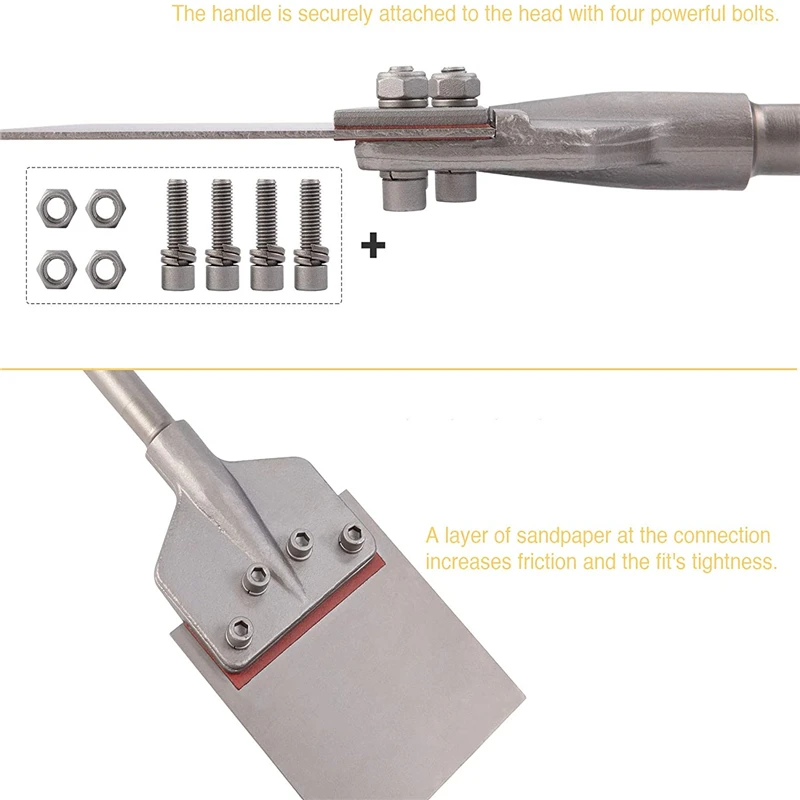 The handle is securely attached to the head with four powerful bolts.

+

A layer of sandpaper at the connection increases friction and the fit's tightness.