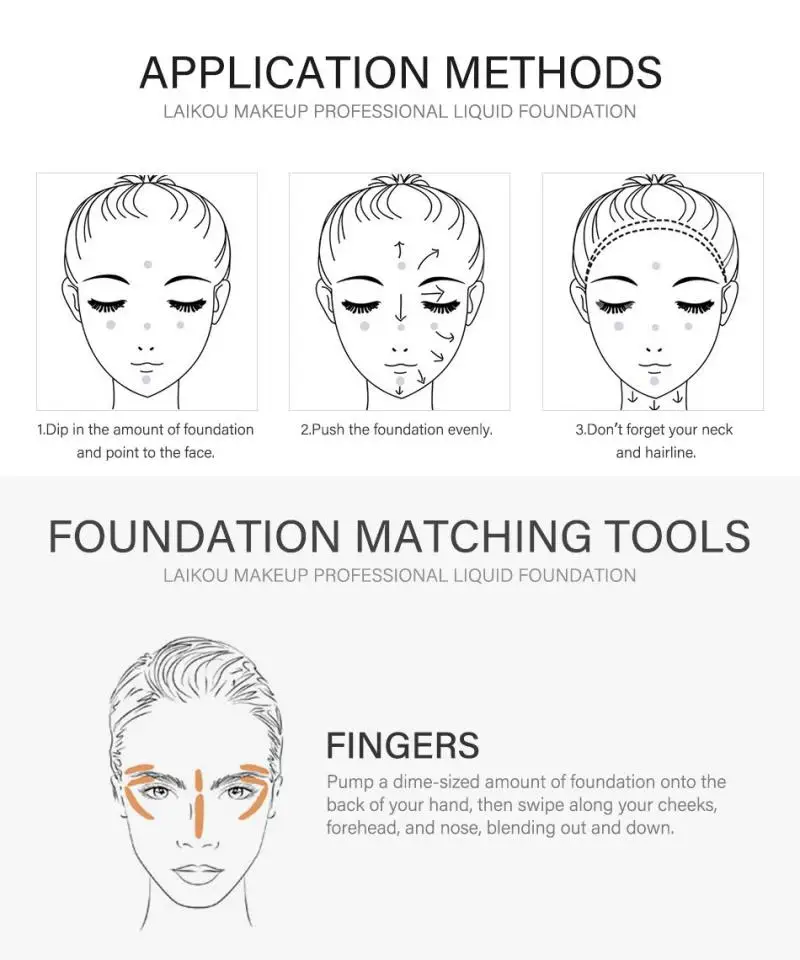 APPLICATION METHODS
LAIKOU MAKEUP PROFESSIONAL LIQUID FOUNDATION

1.Dip in the amount of foundation and point to the face.

2.Push the foundation evenly.

3.Don't forget your neck and hairline.

FOUNDATION MATCHING TOOLS
LAIKOU MAKEUP PROFESSIONAL LIQUID FOUNDATION

FINGERS
Pump a dime-sized amount of foundation onto the back of your hand, then swipe along your cheeks, forehead, and nose, blending out and down.