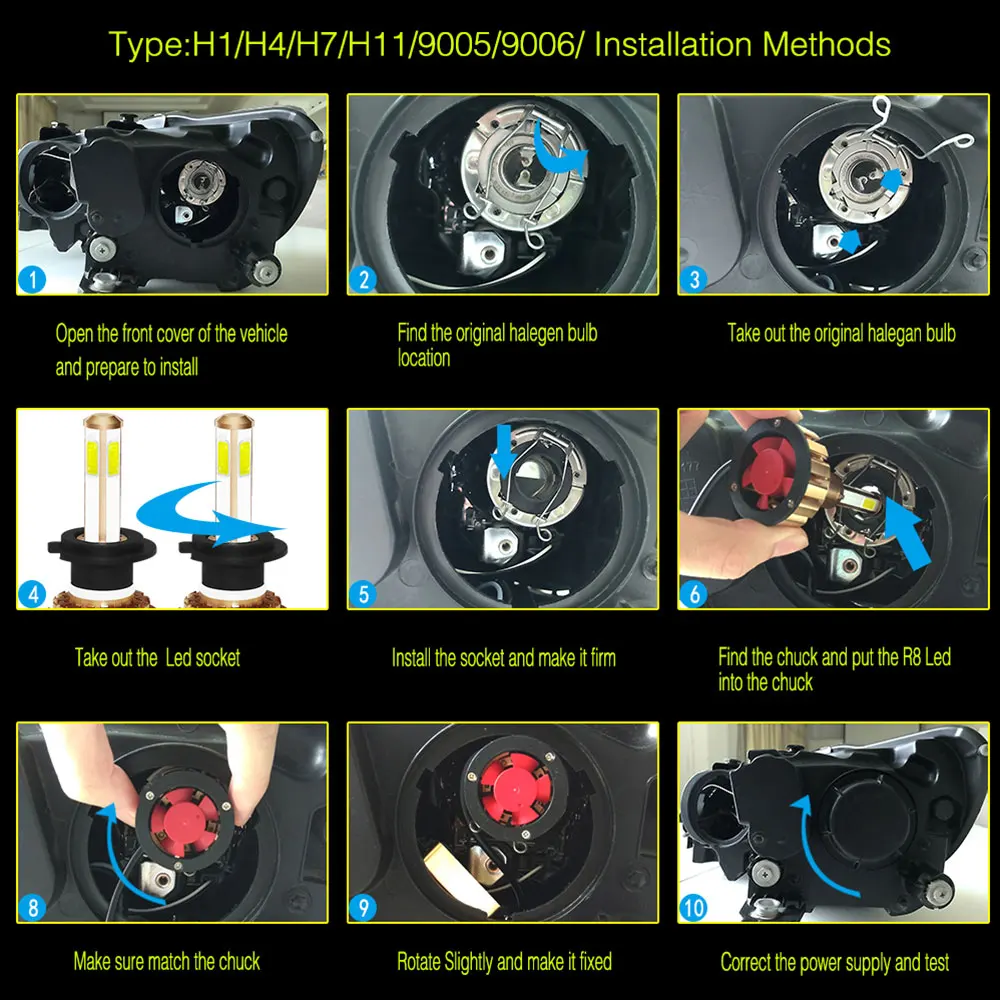 Type:H1/H4/H7/H11/9005/9006/ Installation Methods

1

Open the front cover of the vehicle and prepare to install

2

Find the original halegen bulb location

3

Take out the original halegan bulb

4

Take out the Led socket

5

Install the socket and make it firm

6

Find the chuck and put the R8 Led into the chuck

8

Make sure match the chuck

9

Rotate Slightly and make it fixed

10

Correct the power supply and test