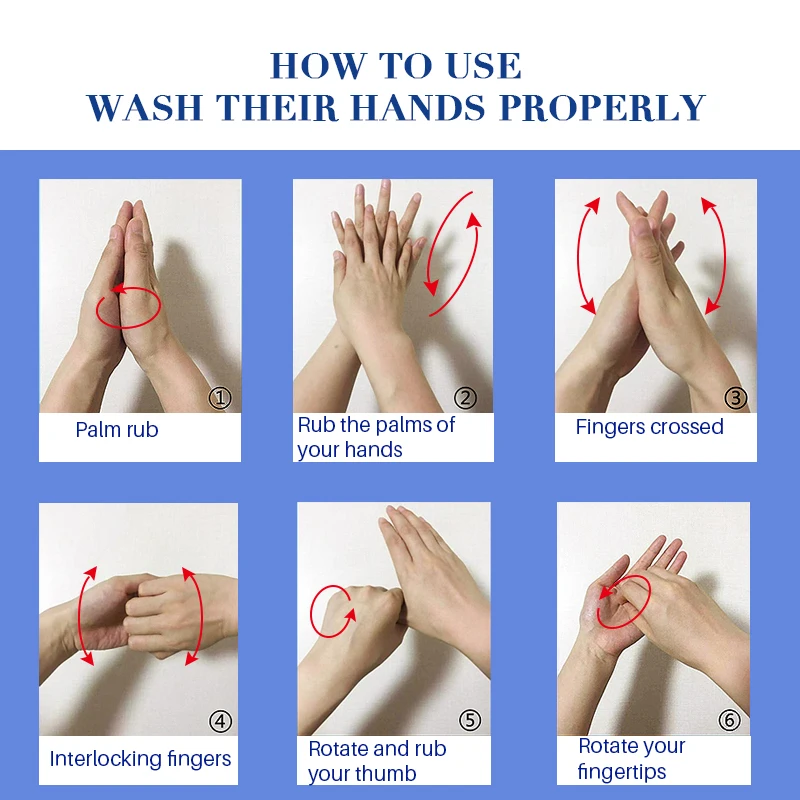 HOW TO USE
WASH THEIR HANDS PROPERLY

①
Palm rub

②
Rub the palms of your hands

③
Fingers crossed

④
Interlocking fingers

⑤
Rotate and rub your thumb

⑥
Rotate your fingertips