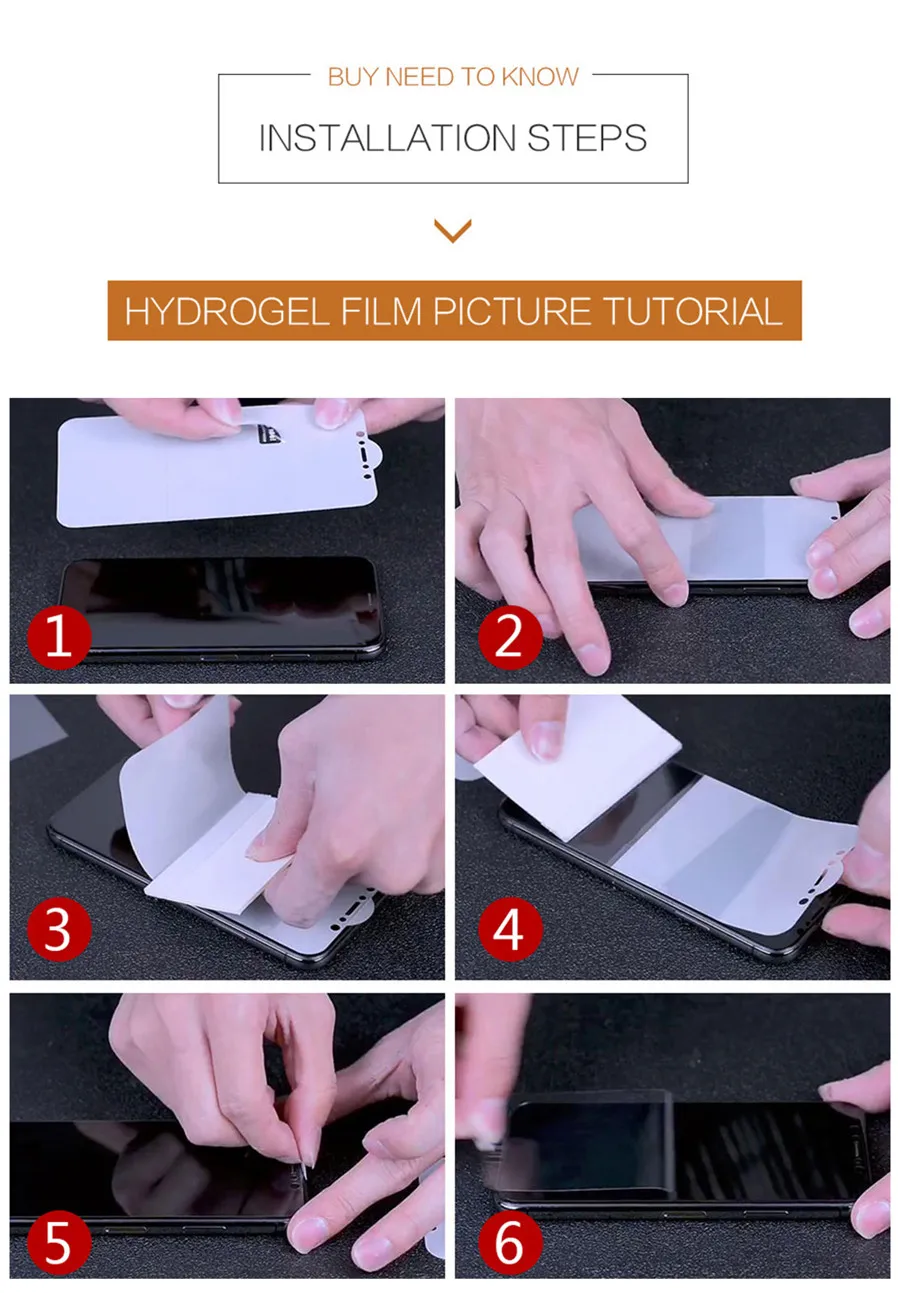 BUY NEED TO KNOW

INSTALLATION STEPS

HYDROGEL FILM PICTURE TUTORIAL

1

2

3

4

5

6