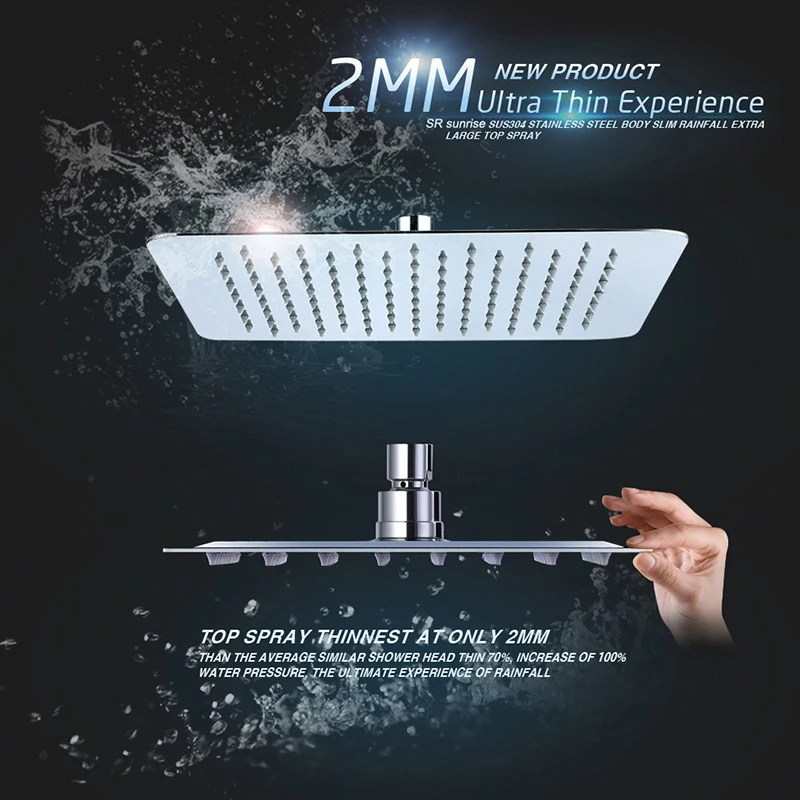 2MM NEW PRODUCT
Ultra Thin Experience
SR sunrise SUS304 STAINLESS STEEL BODY SLIM RAINFALL EXTRA LARGE TOP SPRAY

TOP SPRAY THINNEST AT ONLY 2MM
THAN THE AVERAGE SIMILAR SHOWER HEAD THIN 70%, INCREASE OF 100% WATER PRESSURE, THE ULTIMATE EXPERIENCE OF RAINFALL