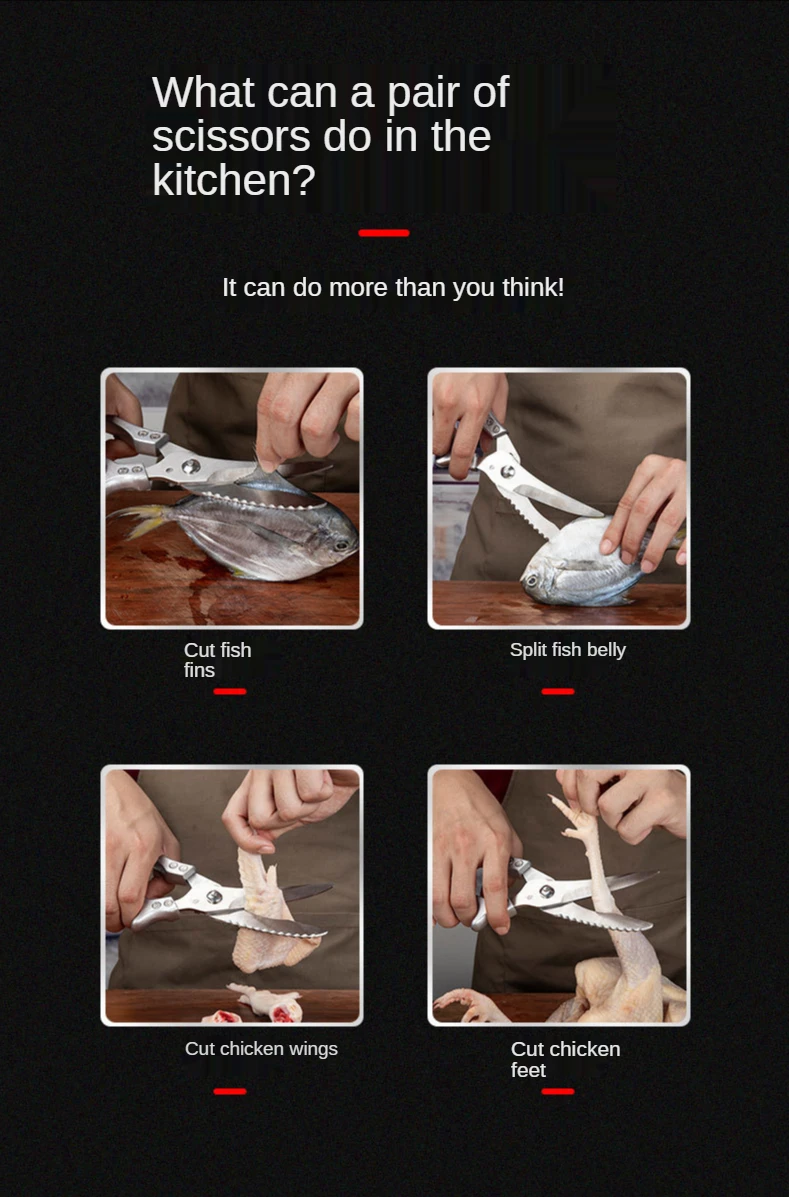 What can a pair of scissors do in the kitchen?

It can do more than you think!

Cut fish fins

Split fish belly

Cut chicken wings

Cut chicken feet