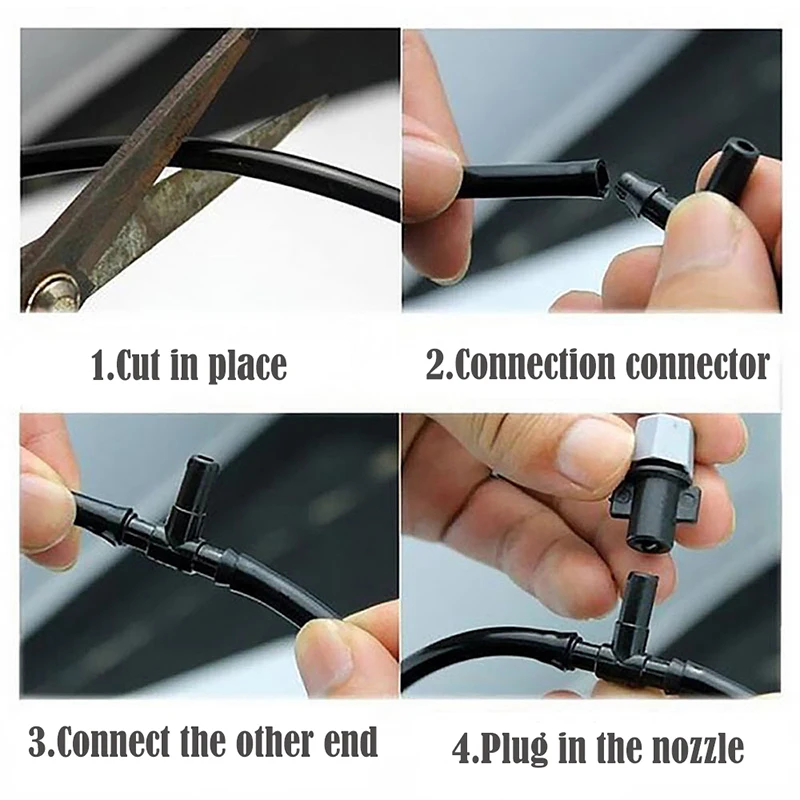 1.Cut in place

2.Connection connector

3.Connect the other end

4.Plug in the nozzle