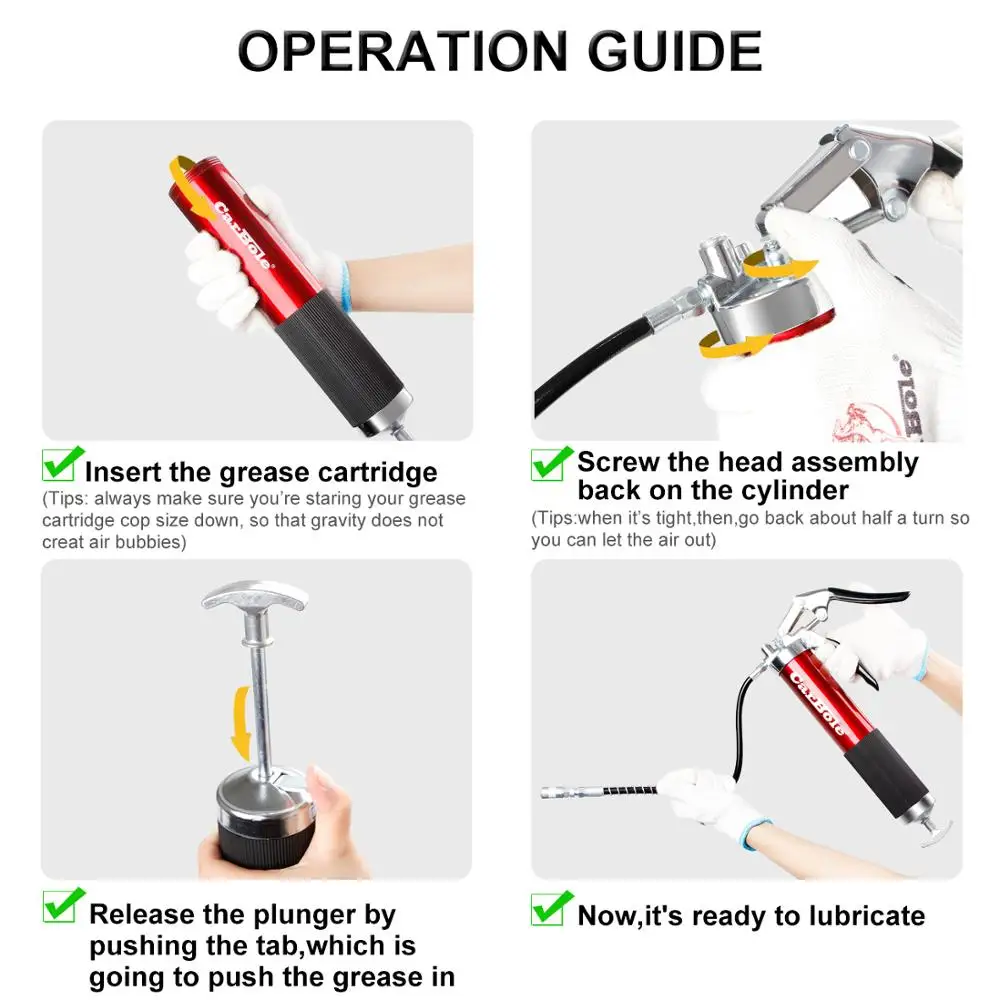 OPERATION GUIDE

CarBole

Insert the grease cartridge

(Tips: always make sure you're staring your grease cartridge cop size down, so that gravity does not creat air bubbies)

BOle

Screw the head assembly back on the cylinder

(Tips:when it's tight,then,go back about half a turn so you can let the air out)

Release the plunger by pushing the tab,which is going to push the grease in

CarBole

Now,it's ready to lubricate