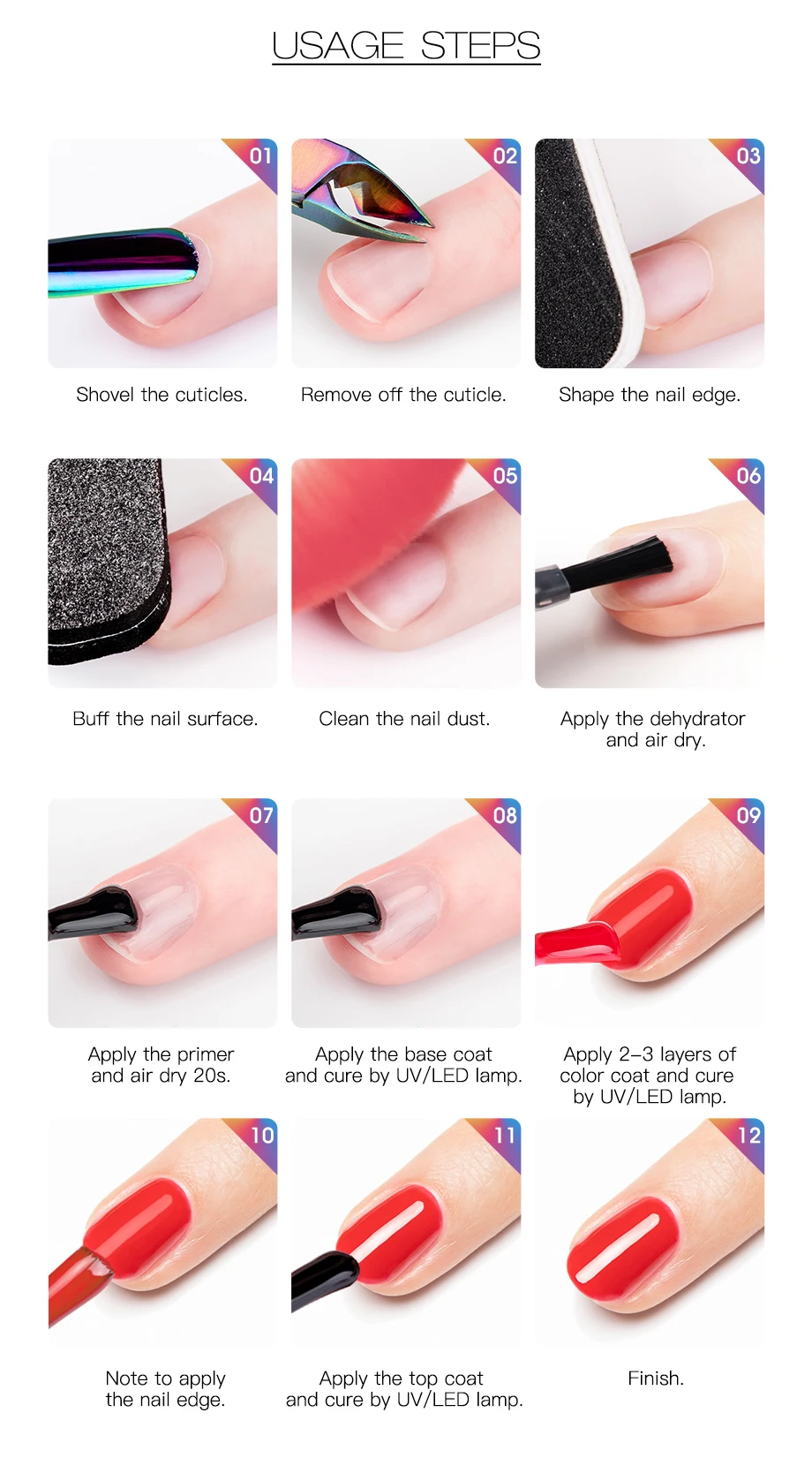 USAGE STEPS

01
Shovel the cuticles.

02
Remove off the cuticle.

03
Shape the nail edge.

04
Buff the nail surface.

05
Clean the nail dust.

06
Apply the dehydrator and air dry.

07
Apply the primer and air dry 20s.

08
Apply the base coat and cure by UV/LED lamp.

09
Apply 2–3 layers of color coat and cure by UV/LED lamp.

10
Note to apply the nail edge.

11
Apply the top coat and cure by UV/LED lamp.

12
Finish.