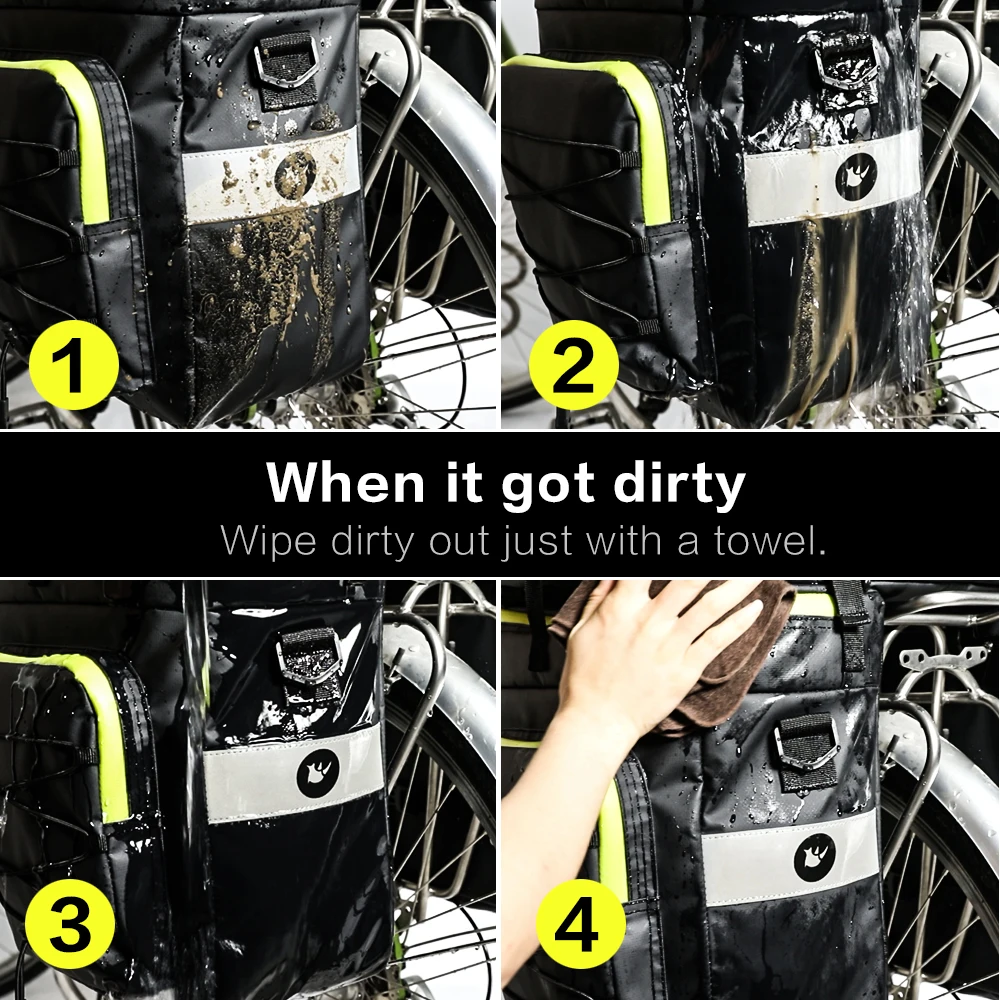 1

2

When it got dirty
Wipe dirty out just with a towel.

3

4