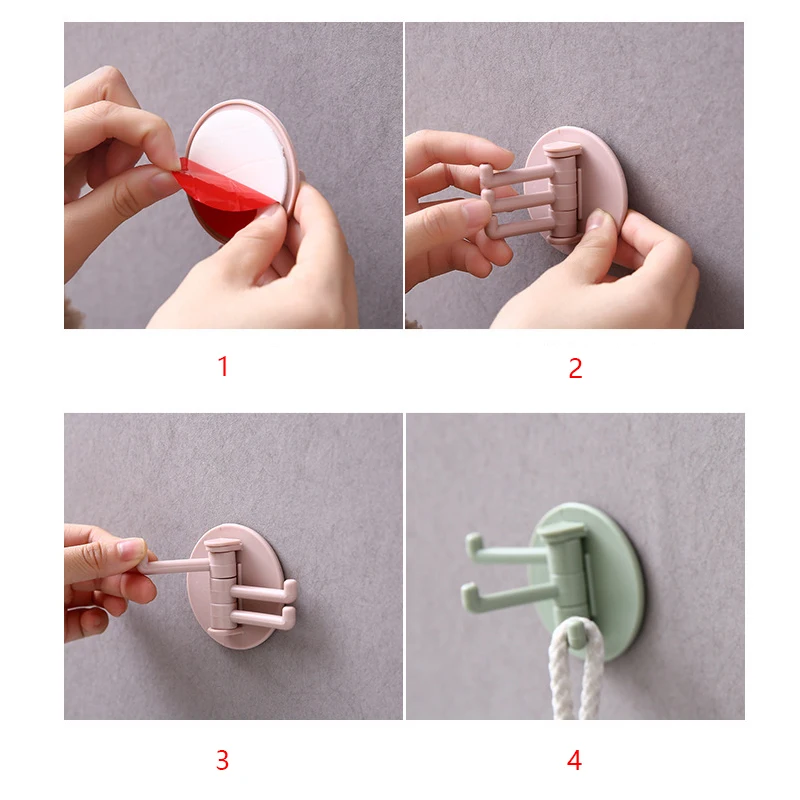 1

2

3

4