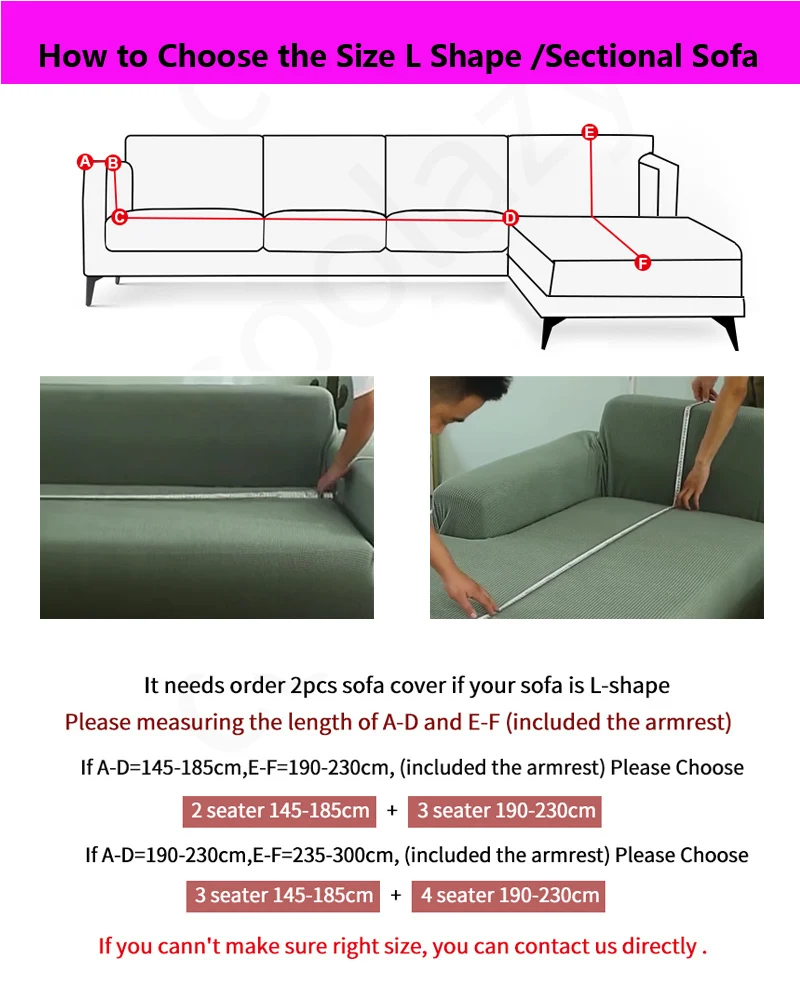 How to Choose the Size L Shape /Sectional Sofa

A B C D E F

It needs order 2pcs sofa cover if your sofa is L-shape

Please measuring the length of A-D and E-F (included the armrest)

If A-D=145-185cm,E-F=190-230cm, (included the armrest) Please Choose

2 seater 145-185cm + 3 seater 190-230cm

If A-D=190-230cm,E-F=235-300cm, (included the armrest) Please Choose

3 seater 145-185cm + 4 seater 190-230cm

If you cann't make sure right size, you can contact us directly .