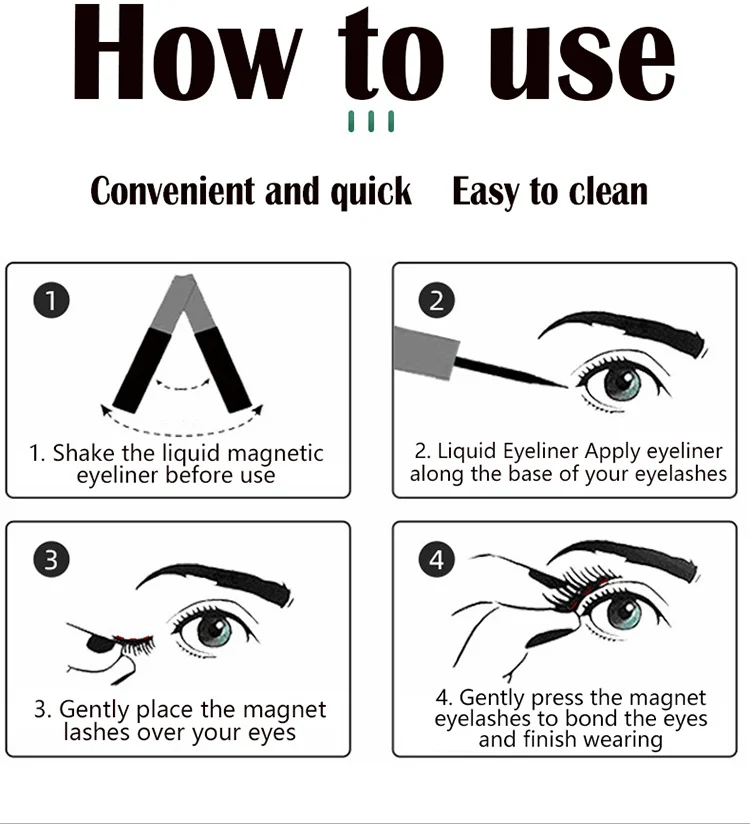 How to use

Convenient and quick Easy to clean

1

1. Shake the liquid magnetic eyeliner before use

2

2. Liquid Eyeliner Apply eyeliner along the base of your eyelashes

3

3. Gently place the magnet lashes over your eyes

4

4. Gently press the magnet eyelashes to bond the eyes and finish wearing