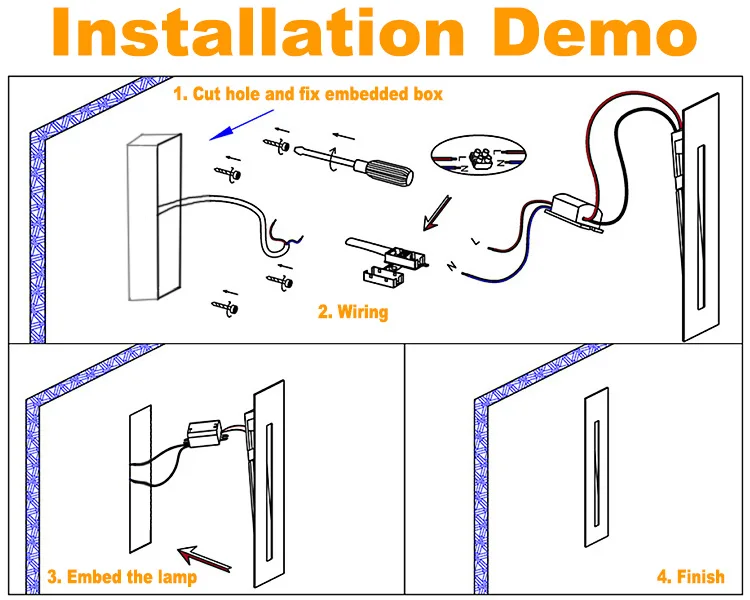 Installation Demo

1. Cut hole and fix embedded box

L N L N

L

N

2. Wiring

3. Embed the lamp

4. Finish