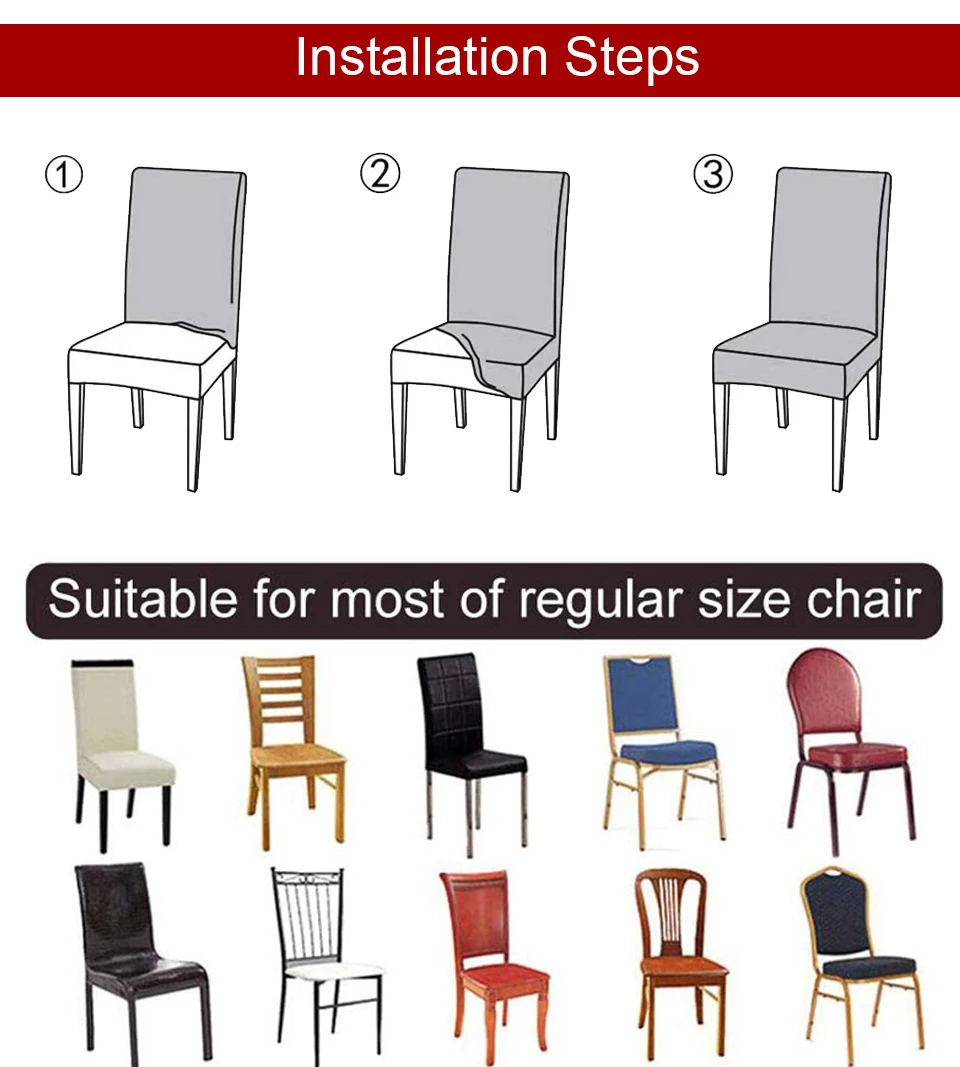 Installation Steps

①

②

③

Suitable for most of regular size chair