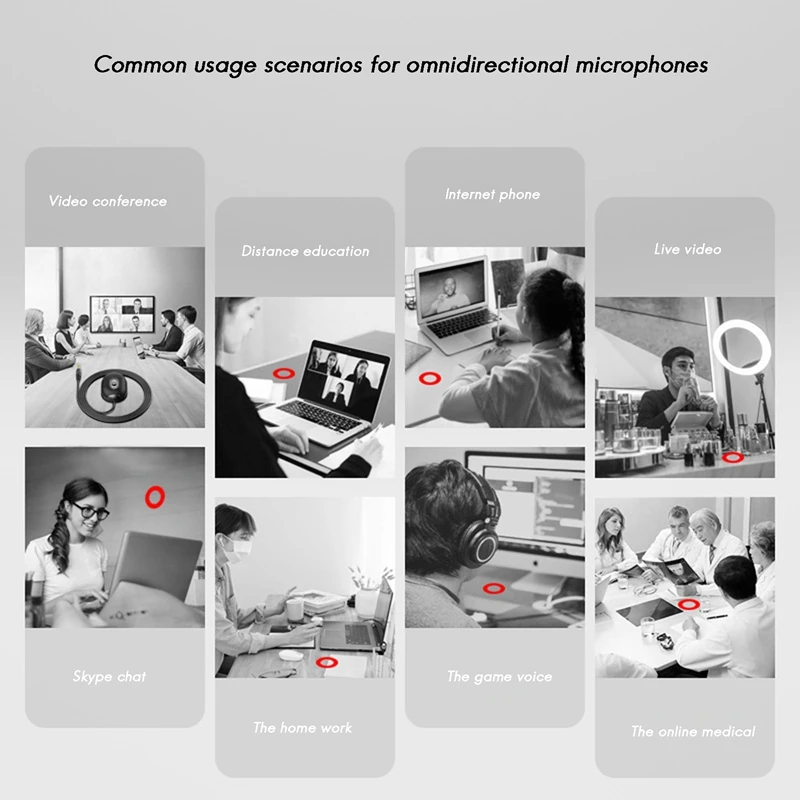 Common usage scenarios for omnidirectional microphones

Video conference

Skype chat

Distance education

The home work

Internet phone

The game voice

Live video

The online medical