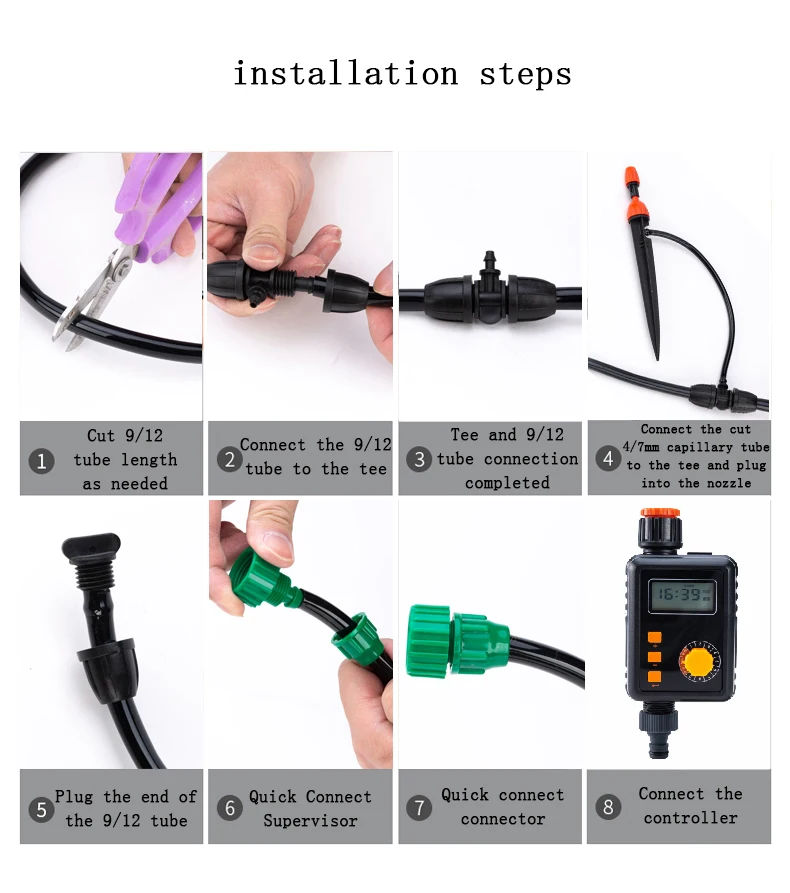 installation steps

1 Cut 9/12 tube length as needed

2 Connect the 9/12 tube to the tee

3 Tee and 9/12 tube connection completed

4 Connect the cut 4/7mm capillary tube to the tee and plug into the nozzle

16:39

5 Plug the end of the 9/12 tube

6 Quick Connect Supervisor

7 Quick connect connector

8 Connect the controller