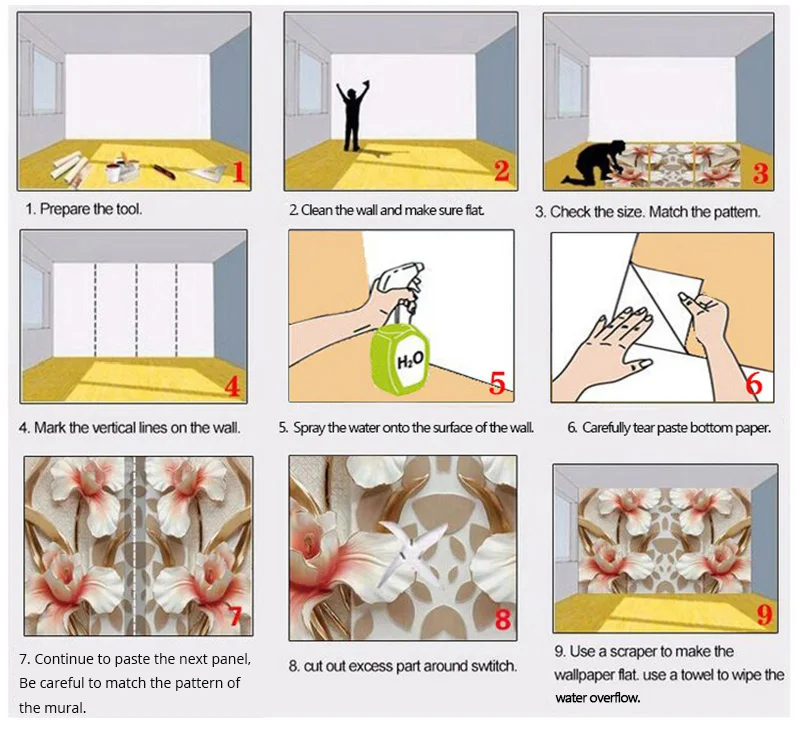 1

1. Prepare the tool.

2

2. Clean the wall and make sure flat.

3

3. Check the size. Match the pattern.

4

4. Mark the vertical lines on the wall.

$H_2O$

5

5. Spray the water onto the surface of the wall.

6

6. Carefully tear paste bottom paper.

7

7. Continue to paste the next panel, Be careful to match the pattern of the mural.

8

8. cut out excess part around swtitch.

9

9. Use a scraper to make the wallpaper flat. use a towel to wipe the water overflow.