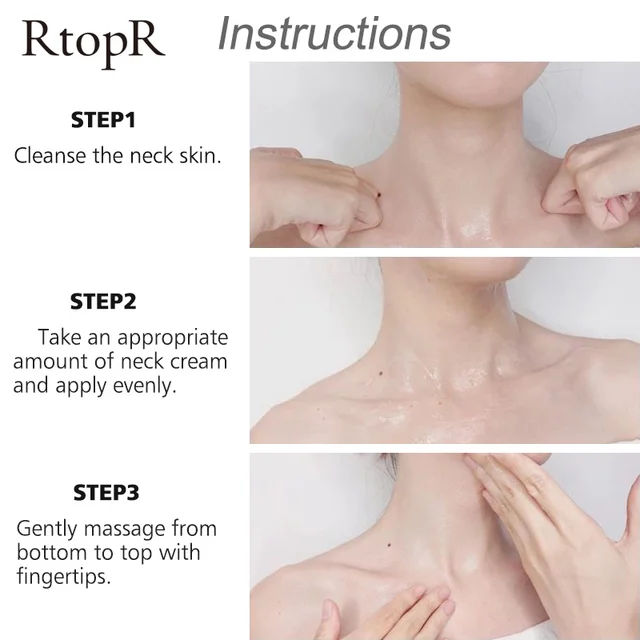 RtopR Instructions

STEP1

Cleanse the neck skin.

STEP2

Take an appropriate amount of neck cream and apply evenly.

STEP3

Gently massage from bottom to top with fingertips.