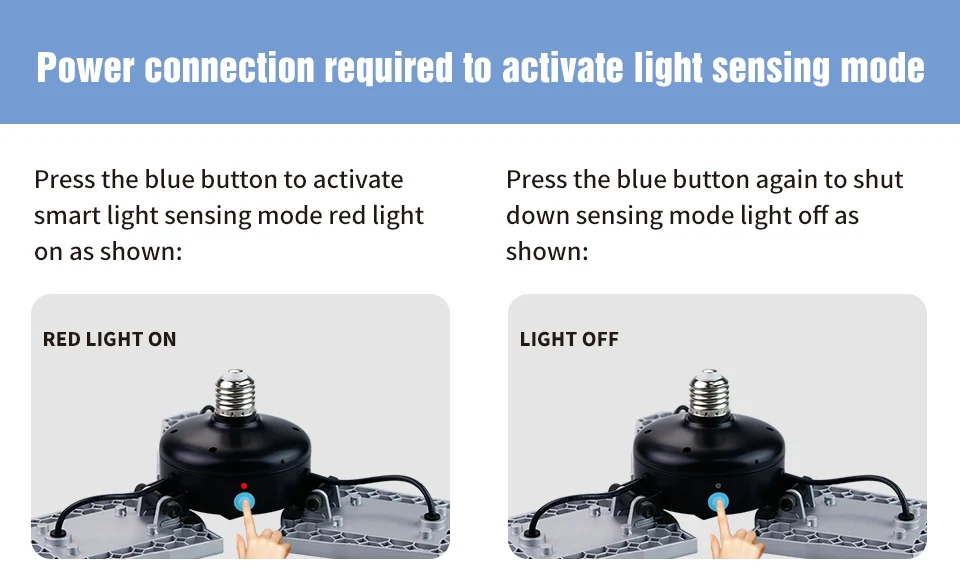 Power connection required to activate light sensing mode

Press the blue button to activate smart light sensing mode red light on as shown:

RED LIGHT ON

Press the blue button again to shut down sensing mode light off as shown:

LIGHT OFF