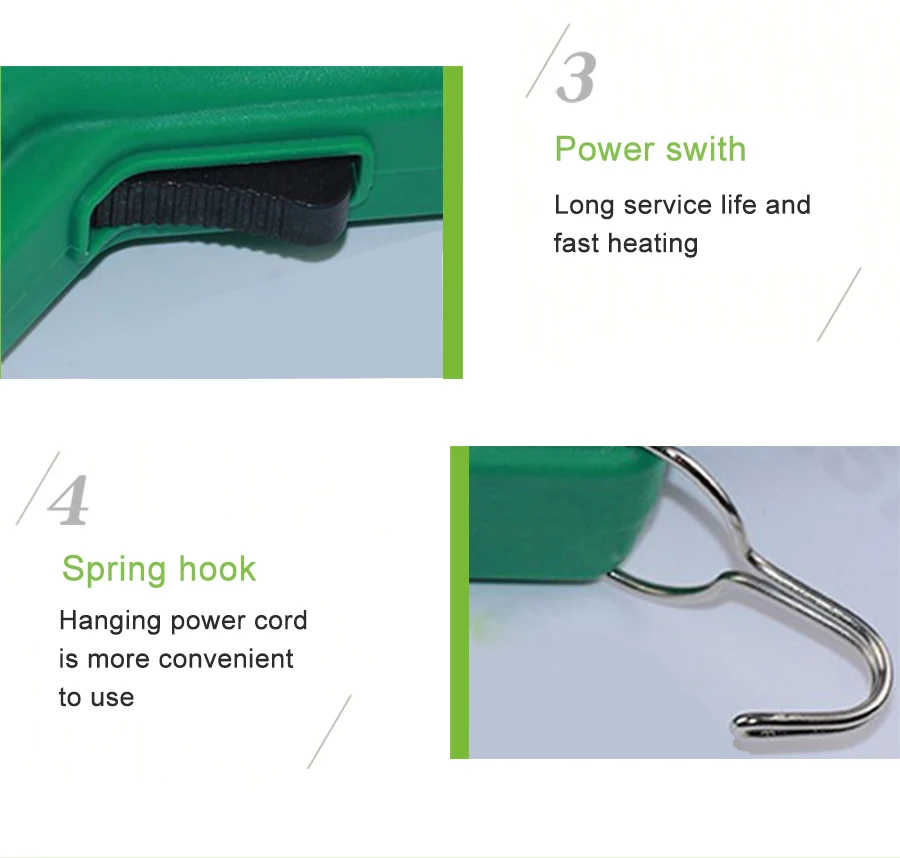 3

Power swith

Long service life and fast heating

4

Spring hook

Hanging power cord is more convenient to use