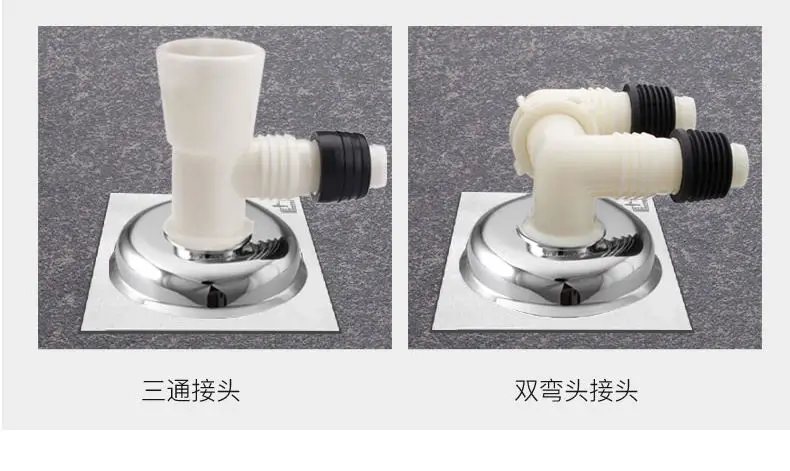 三通接头

双弯头接头