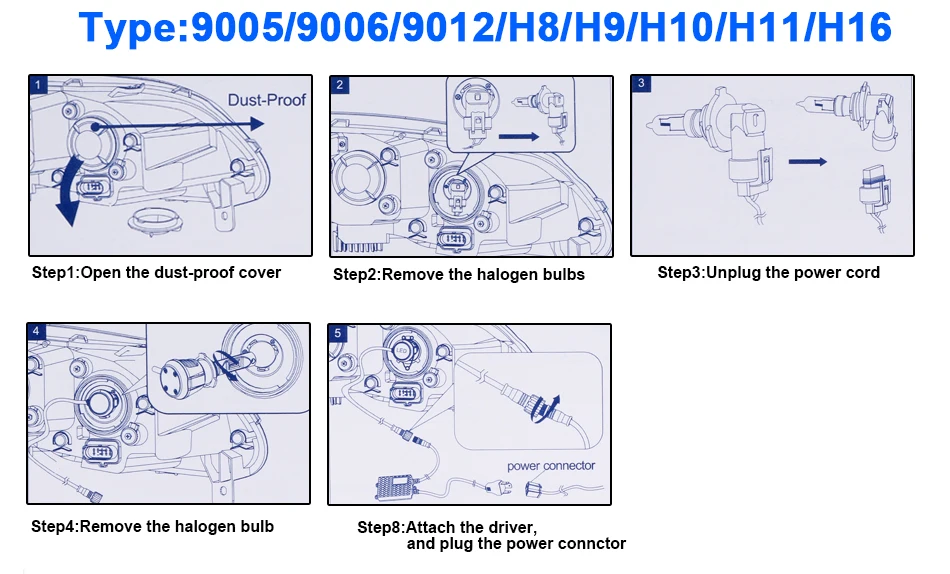 Type:9005/9006/9012/H8/H9/H10/H11/H16

1
Dust-Proof

Step1:Open the dust-proof cover

2

Step2:Remove the halogen bulbs

3

Step3:Unplug the power cord

4

Step4:Remove the halogen bulb

5
power connector

Step8:Attach the driver, and plug the power connctor