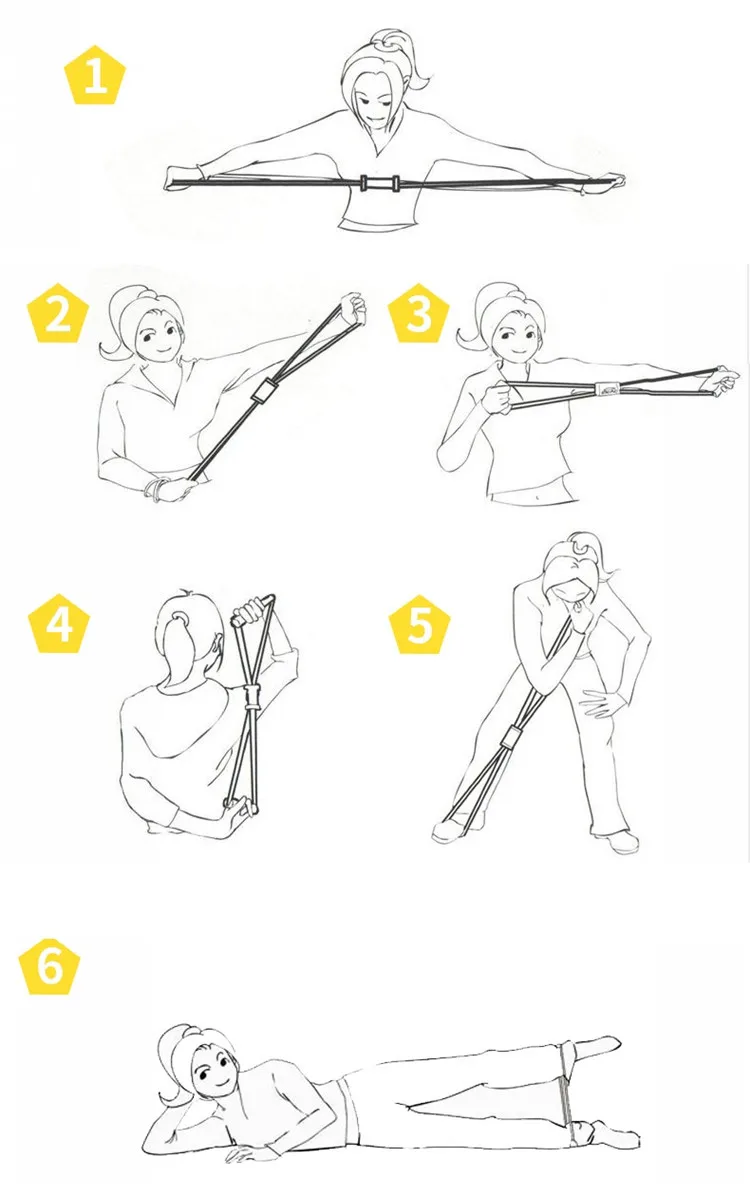 1

2

3

4

5

6