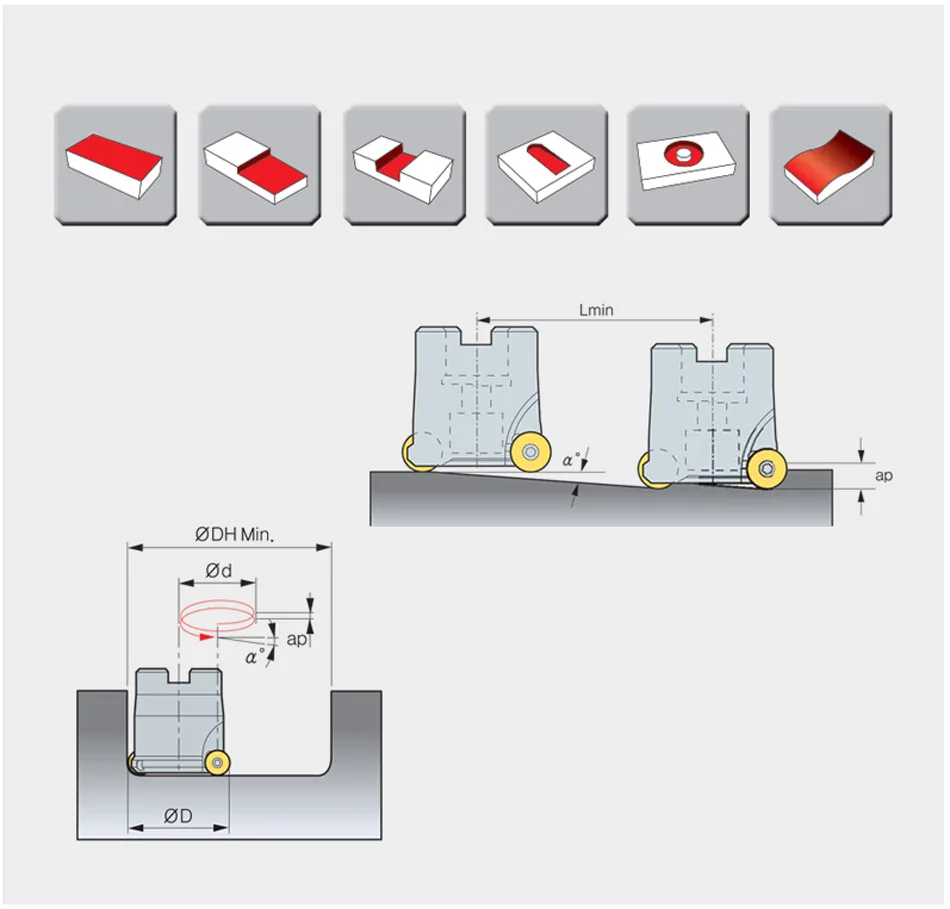 Lmin

$\alpha°$

ap

ØDH Min.

Ød

ap

$\alpha°$

ØD