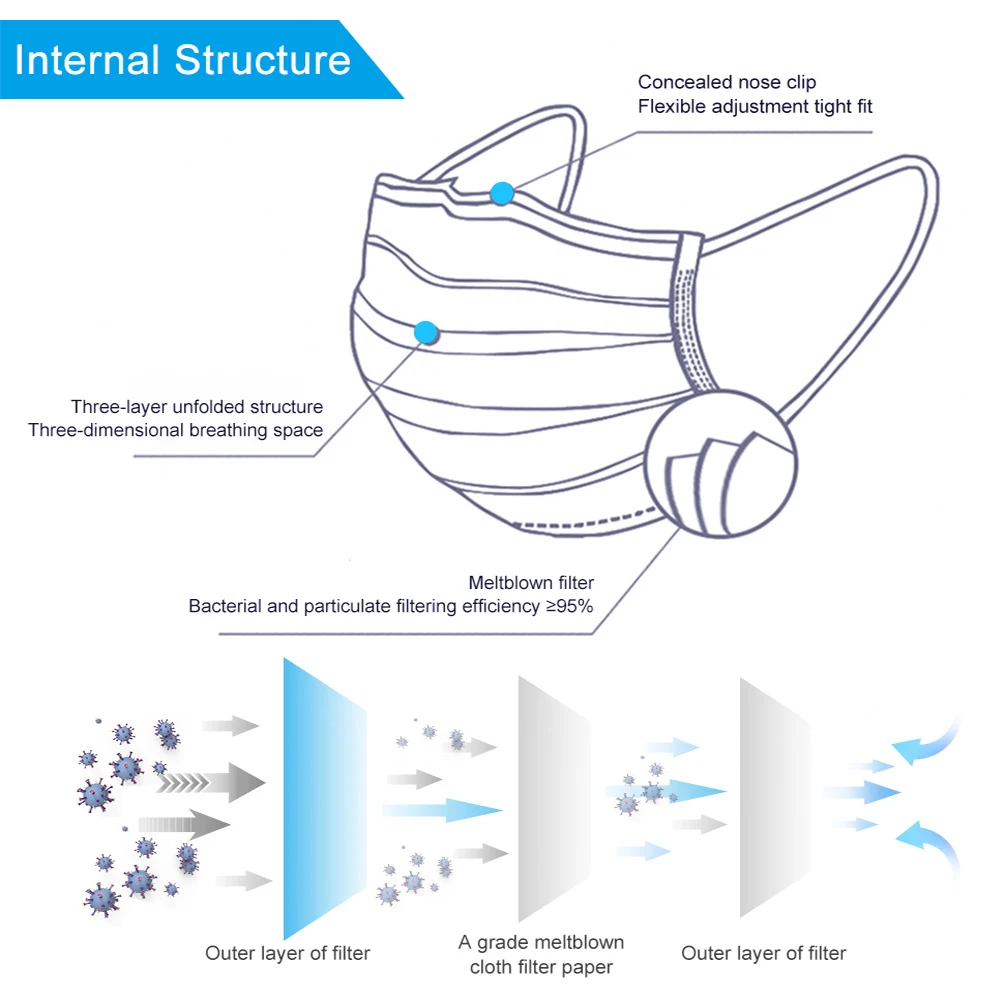 Internal Structure

Concealed nose clip
Flexible adjustment tight fit

Three-layer unfolded structure
Three-dimensional breathing space

Meltblown filter
Bacterial and particulate filtering efficiency ≥95%

Outer layer of filter

A grade meltblown cloth filter paper

Outer layer of filter