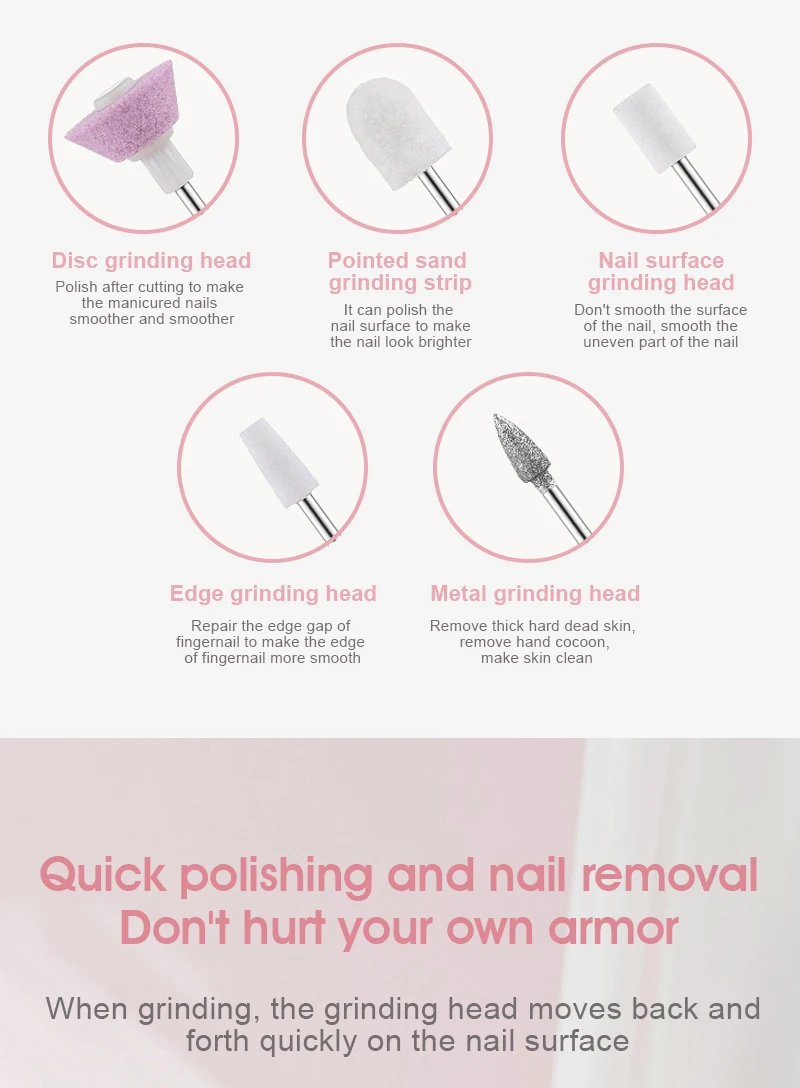 Disc grinding head
Polish after cutting to make the manicured nails smoother and smoother

Pointed sand grinding strip
It can polish the nail surface to make the nail look brighter

Nail surface grinding head
Don't smooth the surface of the nail, smooth the uneven part of the nail

Edge grinding head
Repair the edge gap of fingernail to make the edge of fingernail more smooth

Metal grinding head
Remove thick hard dead skin, remove hand cocoon, make skin clean

Quick polishing and nail removal
Don't hurt your own armor

When grinding, the grinding head moves back and forth quickly on the nail surface