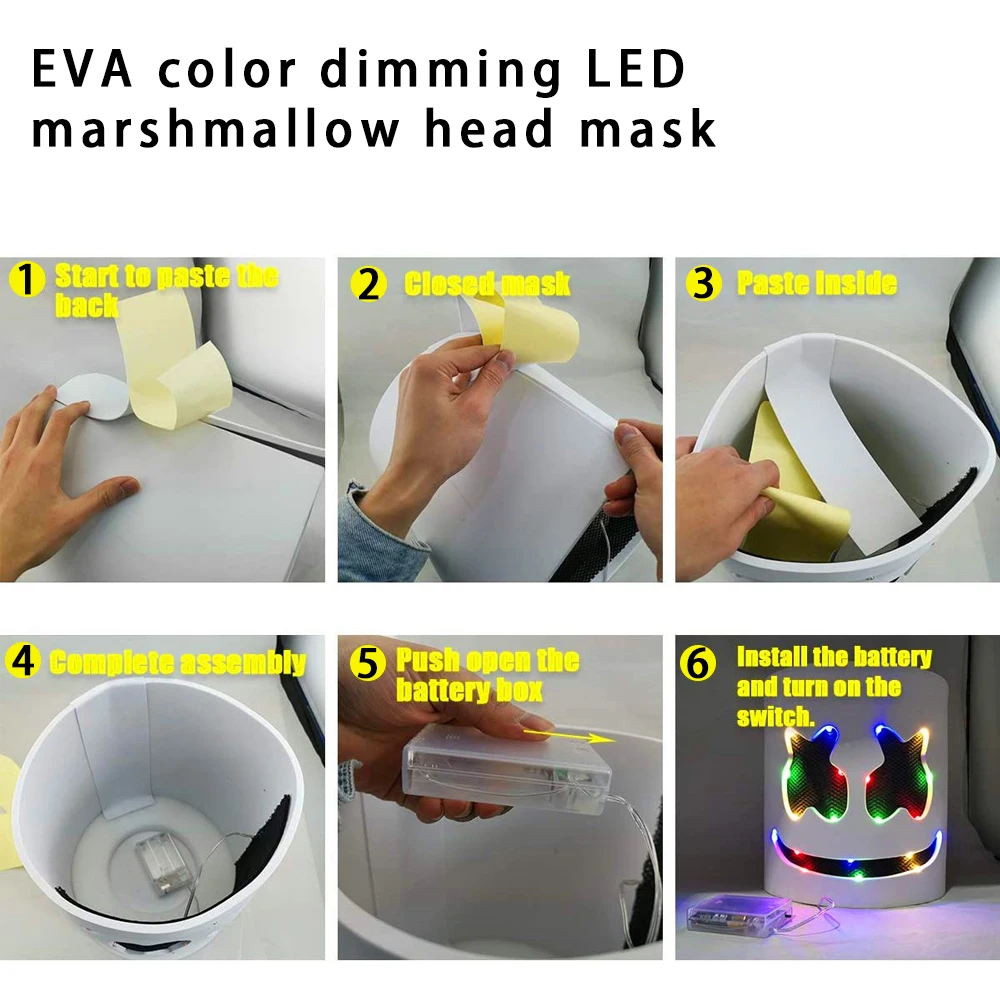 EVA color dimming LED marshmallow head mask

1 Start to paste the back

2 Closed mask

3 Paste inside

4 Complete assembly

5 Push open the battery box

6 Install the battery and turn on the switch.