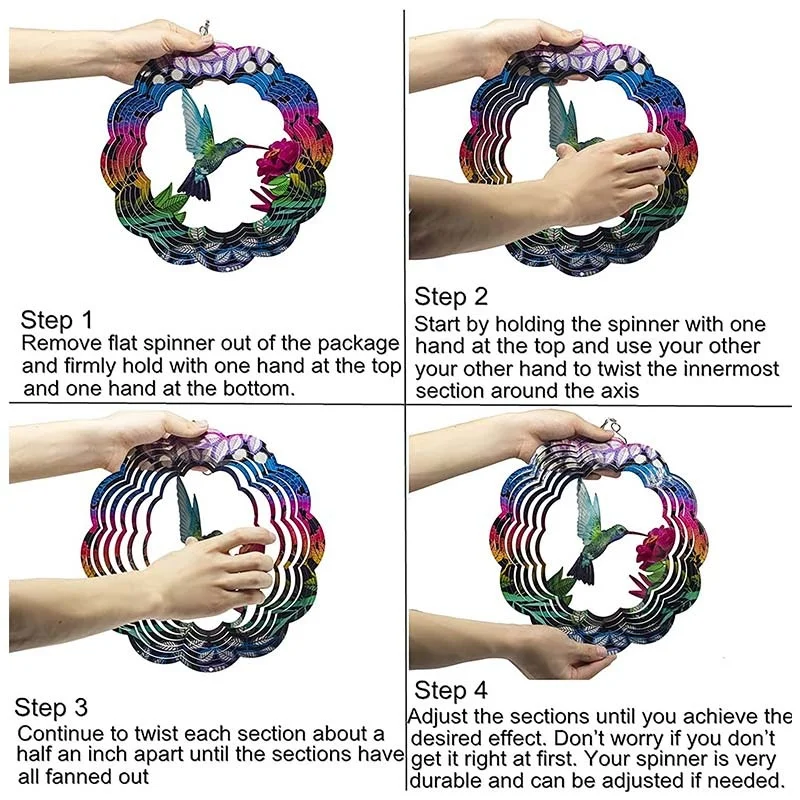 Step 1
Remove flat spinner out of the package and firmly hold with one hand at the top and one hand at the bottom.

Step 2
Start by holding the spinner with one hand at the top and use your other your other hand to twist the innermost section around the axis

Step 3
Continue to twist each section about a half an inch apart until the sections have all fanned out

Step 4
Adjust the sections until you achieve the desired effect. Don't worry if you don't get it right at first. Your spinner is very durable and can be adjusted if needed.