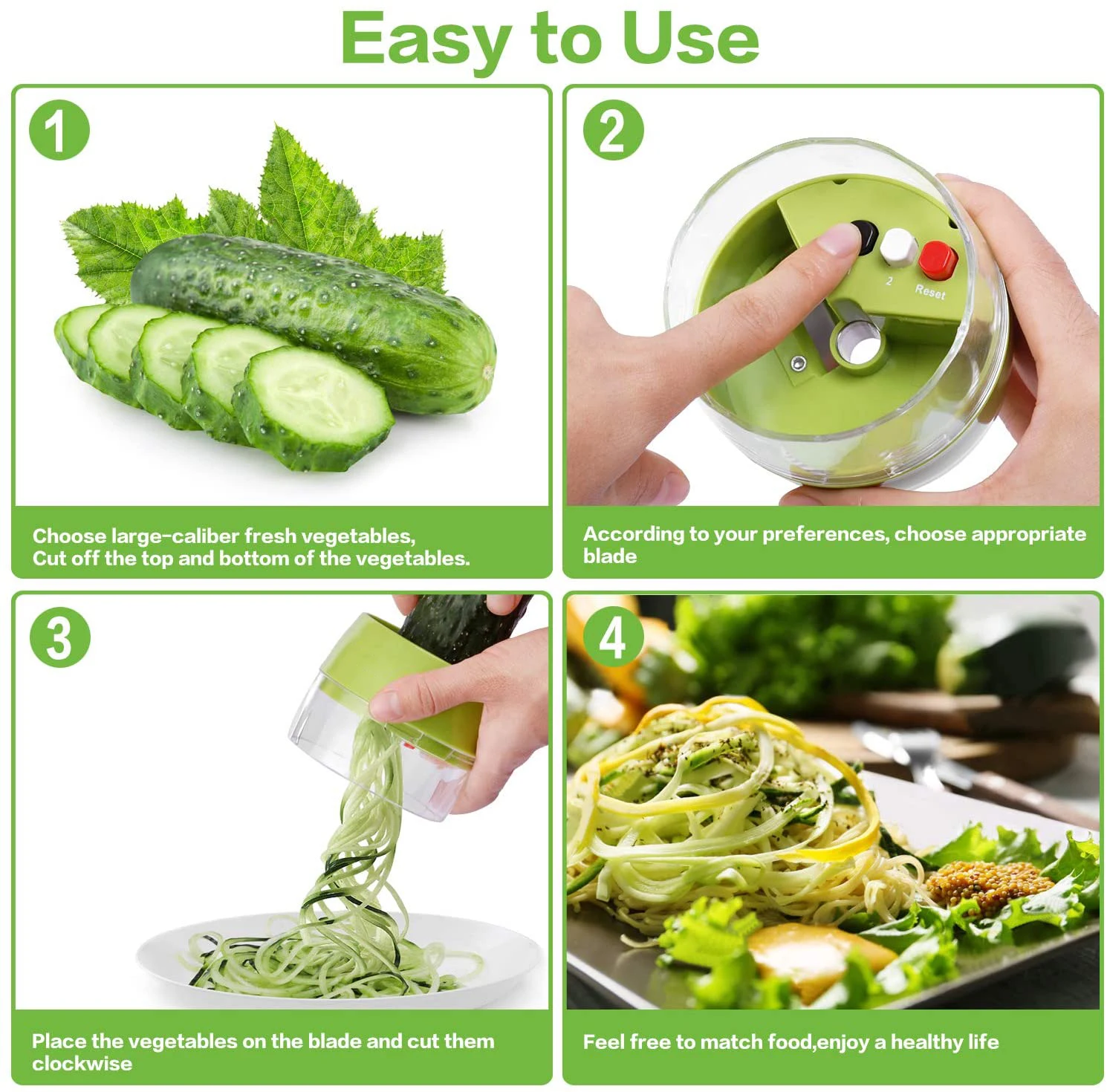 Easy to Use

1

Choose large-caliber fresh vegetables,
Cut off the top and bottom of the vegetables.

2

2 Reset

According to your preferences, choose appropriate blade

3

Place the vegetables on the blade and cut them clockwise

4

Feel free to match food,enjoy a healthy life