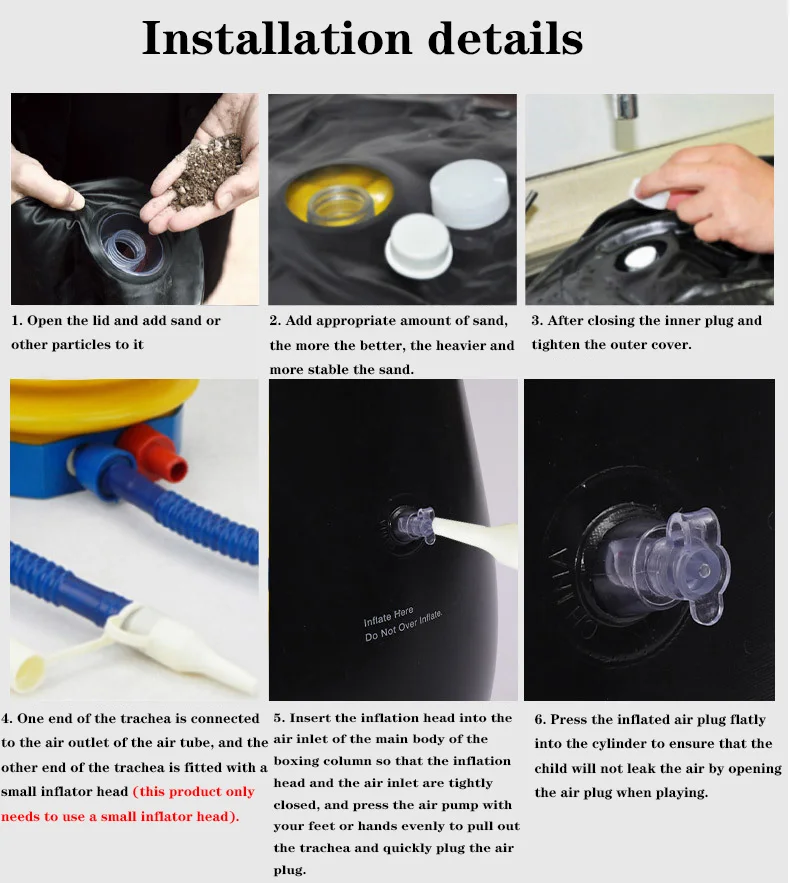 Installation details

1. Open the lid and add sand or other particles to it

2. Add appropriate amount of sand, the more the better, the heavier and more stable the sand.

3. After closing the inner plug and tighten the outer cover.

Inflate Here
Do Not Over Inflate.

4. One end of the trachea is connected to the air outlet of the air tube, and the other end of the trachea is fitted with a small inflator head (this product only needs to use a small inflator head).

5. Insert the inflation head into the air inlet of the main body of the boxing column so that the inflation head and the air inlet are tightly closed, and press the air pump with your feet or hands evenly to pull out the trachea and quickly plug the air plug.

6. Press the inflated air plug flatly into the cylinder to ensure that the child will not leak the air by opening the air plug when playing.