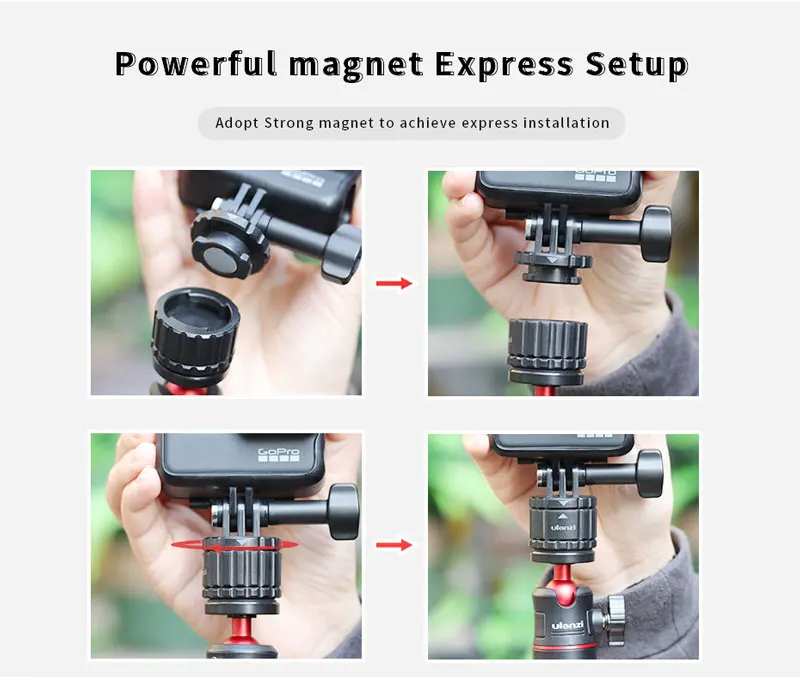 Powerful magnet Express Setup

Adopt Strong magnet to achieve express installation

GoPro

GoPro

ulanzi

ulanzi