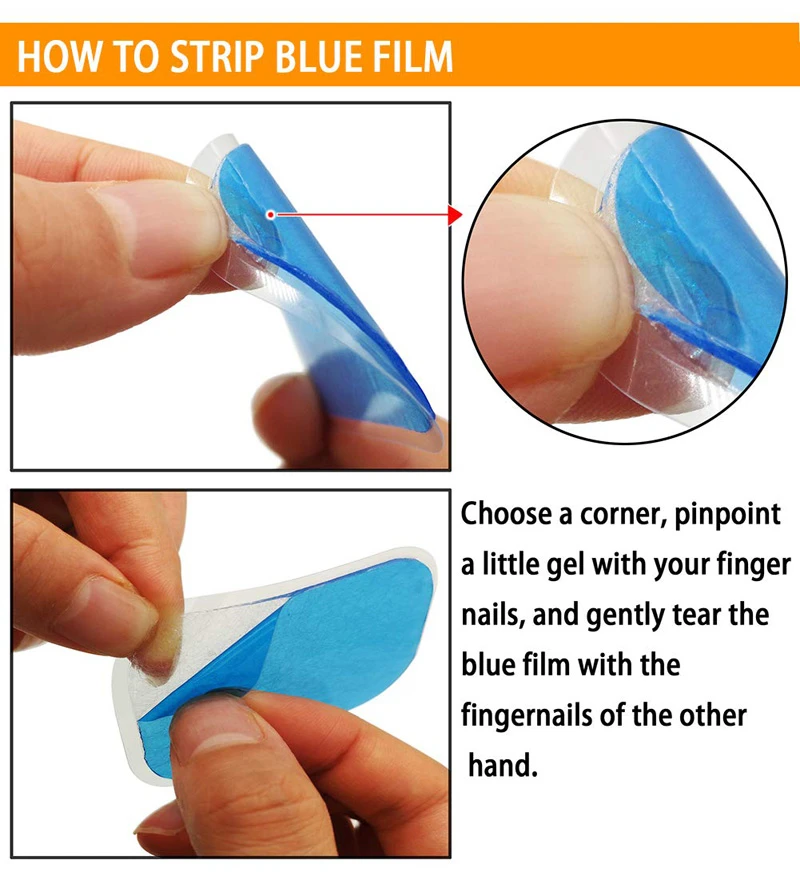 HOW TO STRIP BLUE FILM

Choose a corner, pinpoint a little gel with your finger nails, and gently tear the blue film with the fingernails of the other hand.