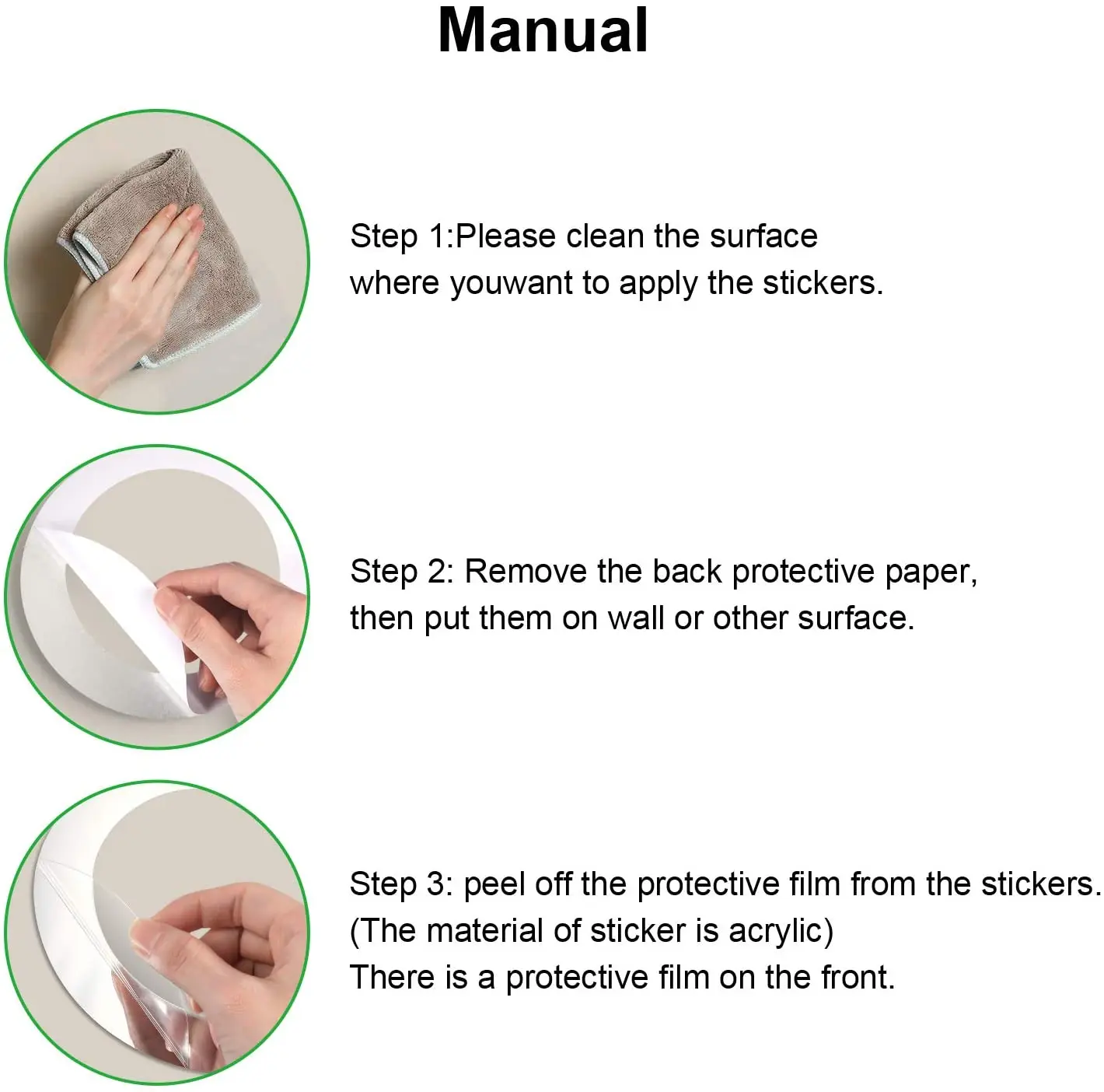 Manual

Step 1:Please clean the surface where youwant to apply the stickers.

Step 2: Remove the back protective paper, then put them on wall or other surface.

Step 3: peel off the protective film from the stickers.
(The material of sticker is acrylic)
There is a protective film on the front.