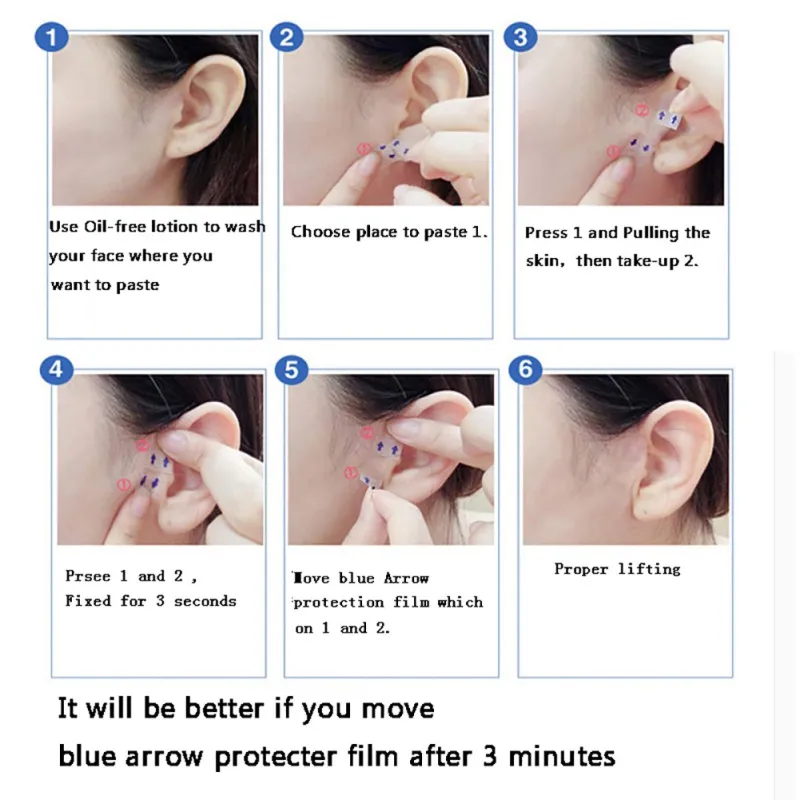 1

Use Oil-free lotion to wash your face where you want to paste

2

①

Choose place to paste 1.

3

②
①

Press 1 and Pulling the skin, then take-up 2.

4

②
①

Prsee 1 and 2 , Fixed for 3 seconds

5

②
①

Move blue Arrow protection film which on 1 and 2.

6

Proper lifting

It will be better if you move blue arrow protecter film after 3 minutes