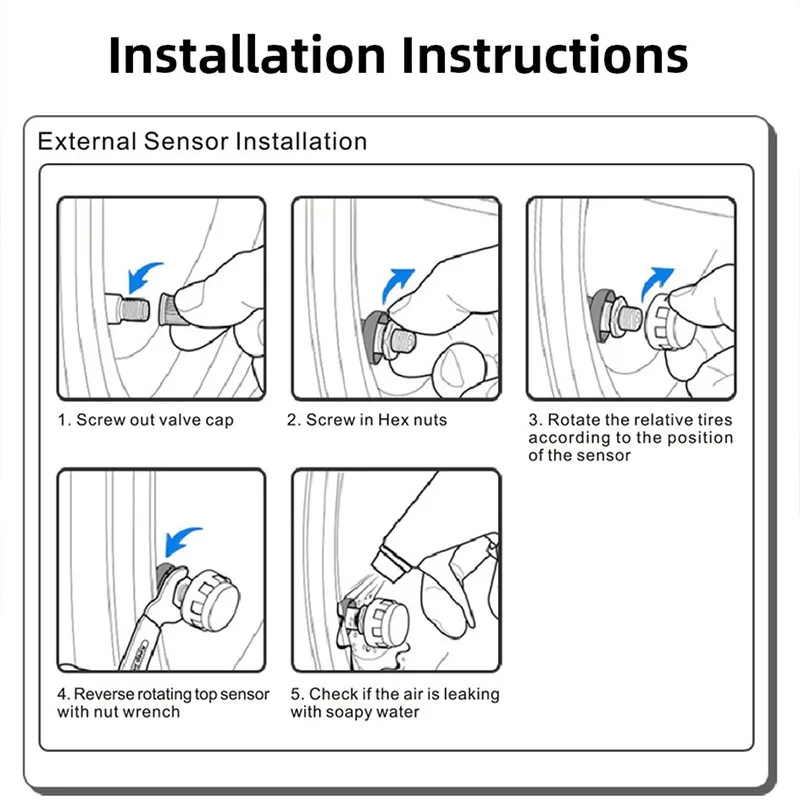 Installation Instructions

External Sensor Installation

1. Screw out valve cap

2. Screw in Hex nuts

3. Rotate the relative tires according to the position of the sensor

4. Reverse rotating top sensor with nut wrench

5. Check if the air is leaking with soapy water