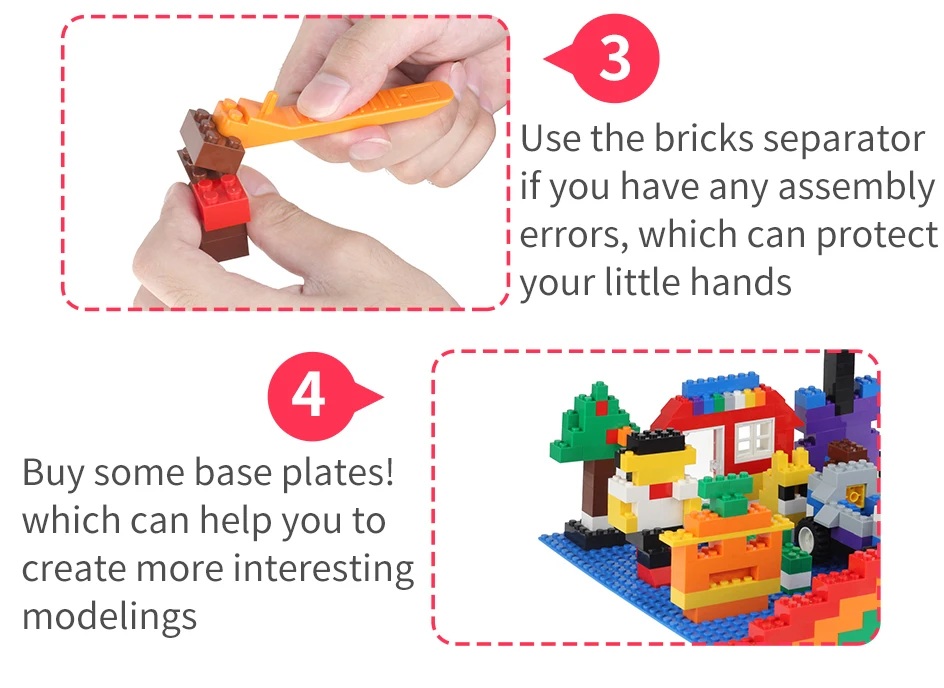 3

Use the bricks separator if you have any assembly errors, which can protect your little hands

4

Buy some base plates! which can help you to create more interesting modelings