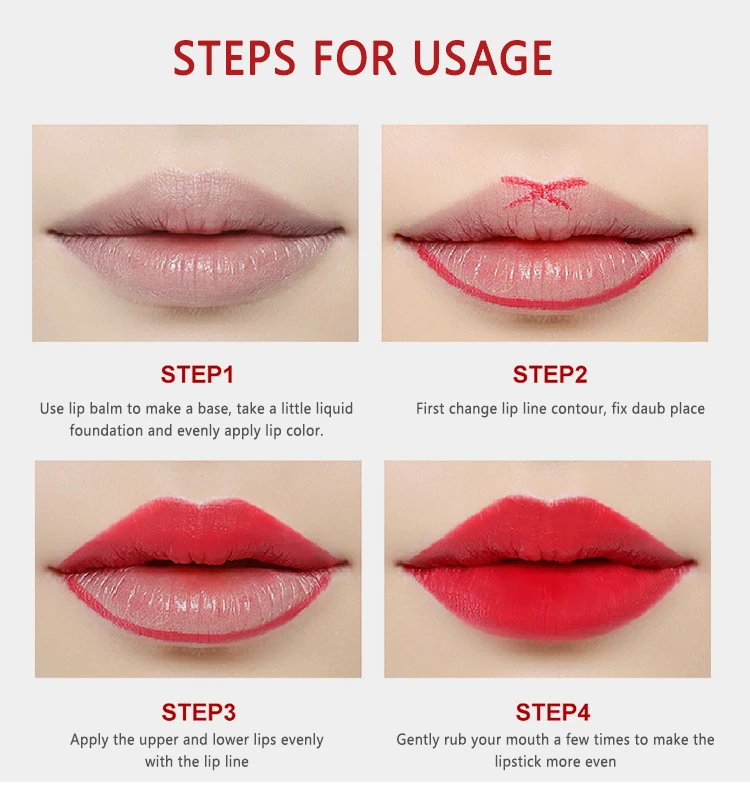 STEPS FOR USAGE

STEP1

Use lip balm to make a base, take a little liquid foundation and evenly apply lip color.

STEP2

First change lip line contour, fix daub place

STEP3

Apply the upper and lower lips evenly with the lip line

STEP4

Gently rub your mouth a few times to make the lipstick more even