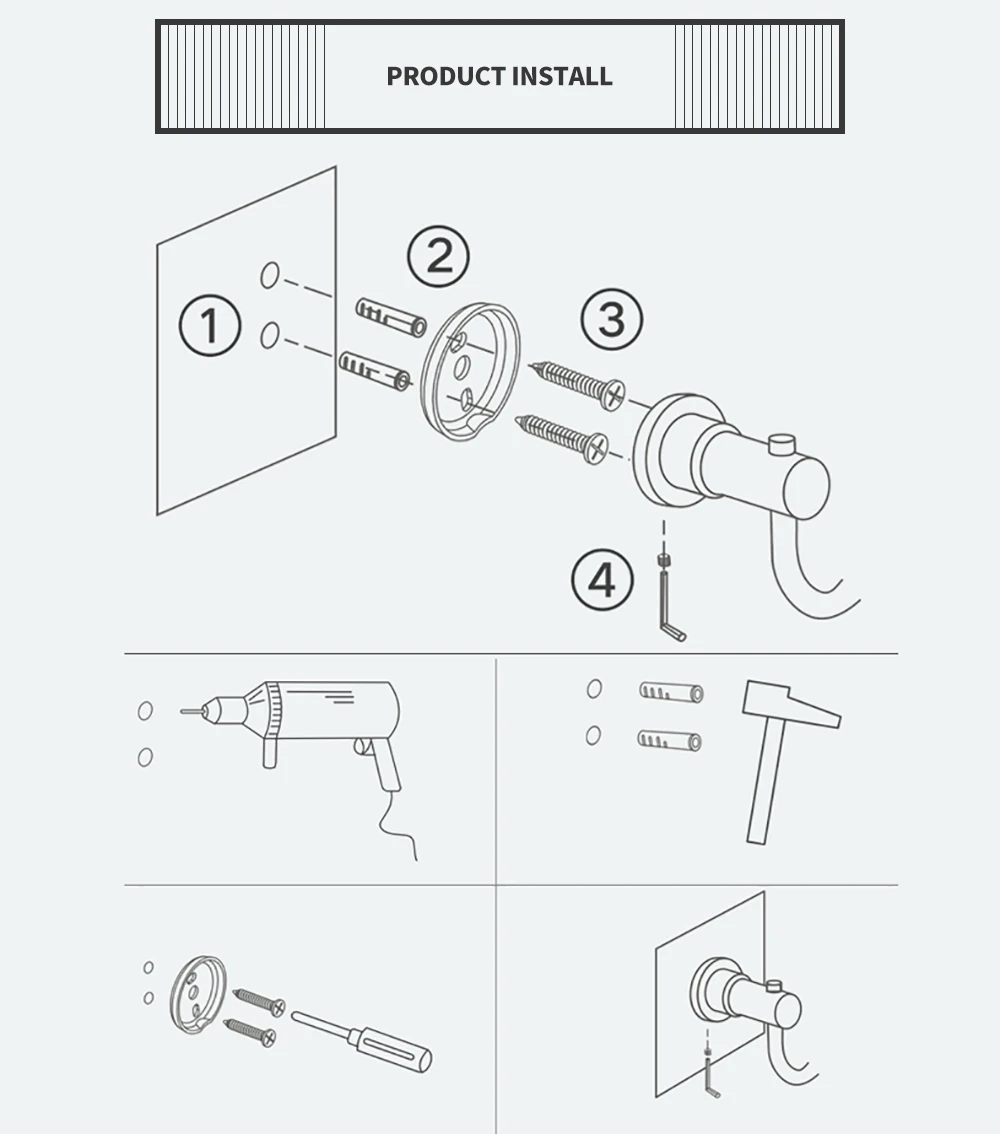 PRODUCT INSTALL

①
②
③
④